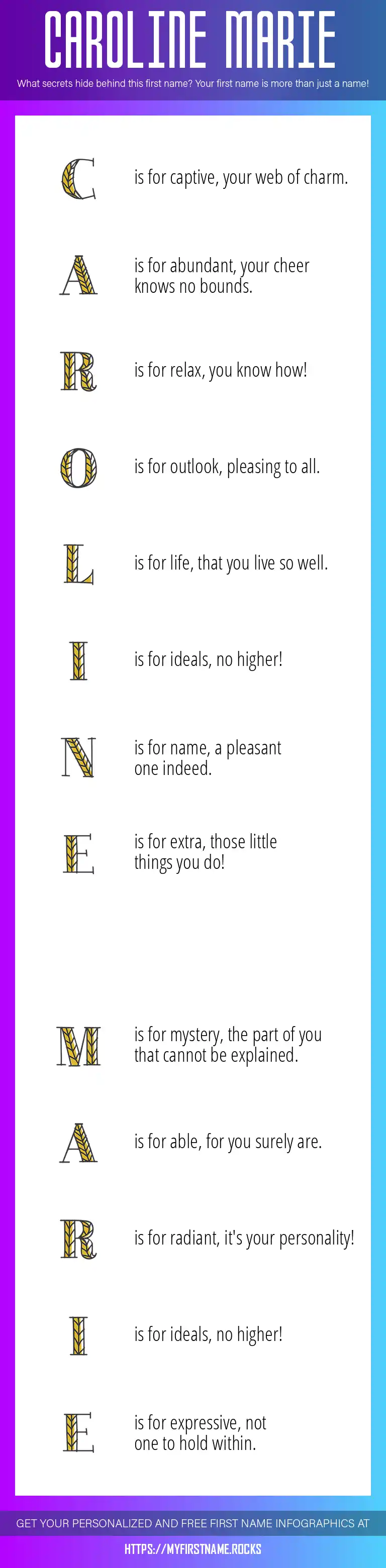 CAROLINE MARIE

What secrets hide behind this first name? Your first name is more than just a name!

C is for captive, your web of charm.

A is for abundant, your cheer knows no bounds.

R is for relax, you know how!

O is for outlook, pleasing to all.

L is for life, that you live so well.

I is for ideals, no higher!

N is for name, a pleasant one indeed.

E is for extra, those little things you do!

M is for mystery, the part of you that cannot be explained.

A is for able, for you surely are.

R is for radiant, it's your personality!

I is for ideals, no higher!

E is for expressive, not one to hold within.

GET YOUR PERSONALIZED AND FREE FIRST NAME INFOGRAPHICS AT

HTTPS://MYFIRSTNAME.ROCKS