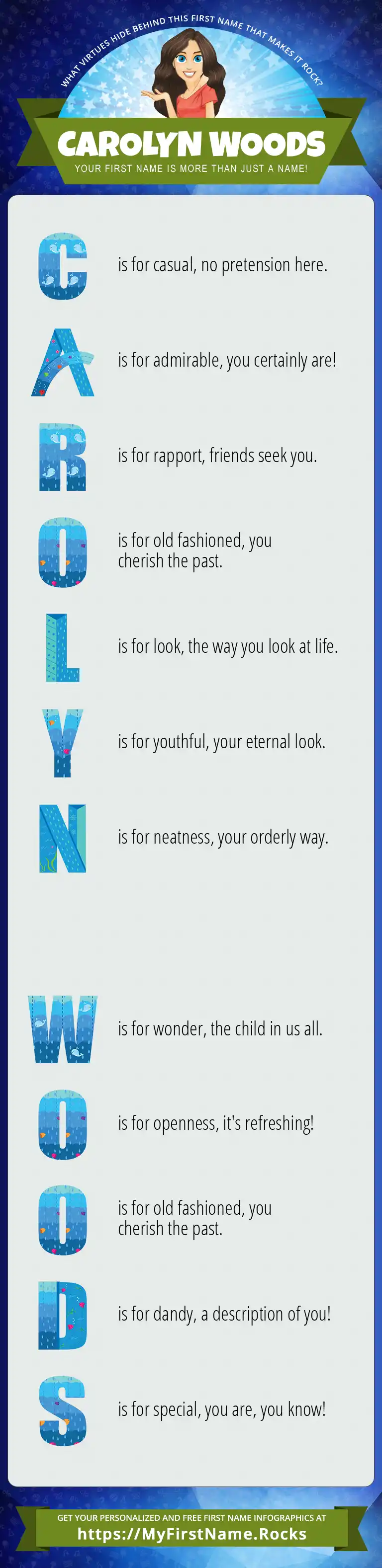 WHAT VIRTUES HIDE BEHIND THIS FIRST NAME THAT MAKES IT ROCK?

CAROLYN WOODS

YOUR FIRST NAME IS MORE THAN JUST A NAME!

C is for casual, no pretension here.

A is for admirable, you certainly are!

R is for rapport, friends seek you.

O is for old fashioned, you cherish the past.

L is for look, the way you look at life.

Y is for youthful, your eternal look.

N is for neatness, your orderly way.

W is for wonder, the child in us all.

O is for openness, it's refreshing!

O is for old fashioned, you cherish the past.

D is for dandy, a description of you!

S is for special, you are, you know!

GET YOUR PERSONALIZED AND FREE FIRST NAME INFOGRAPHICS AT

https://MyFirstName.Rocks