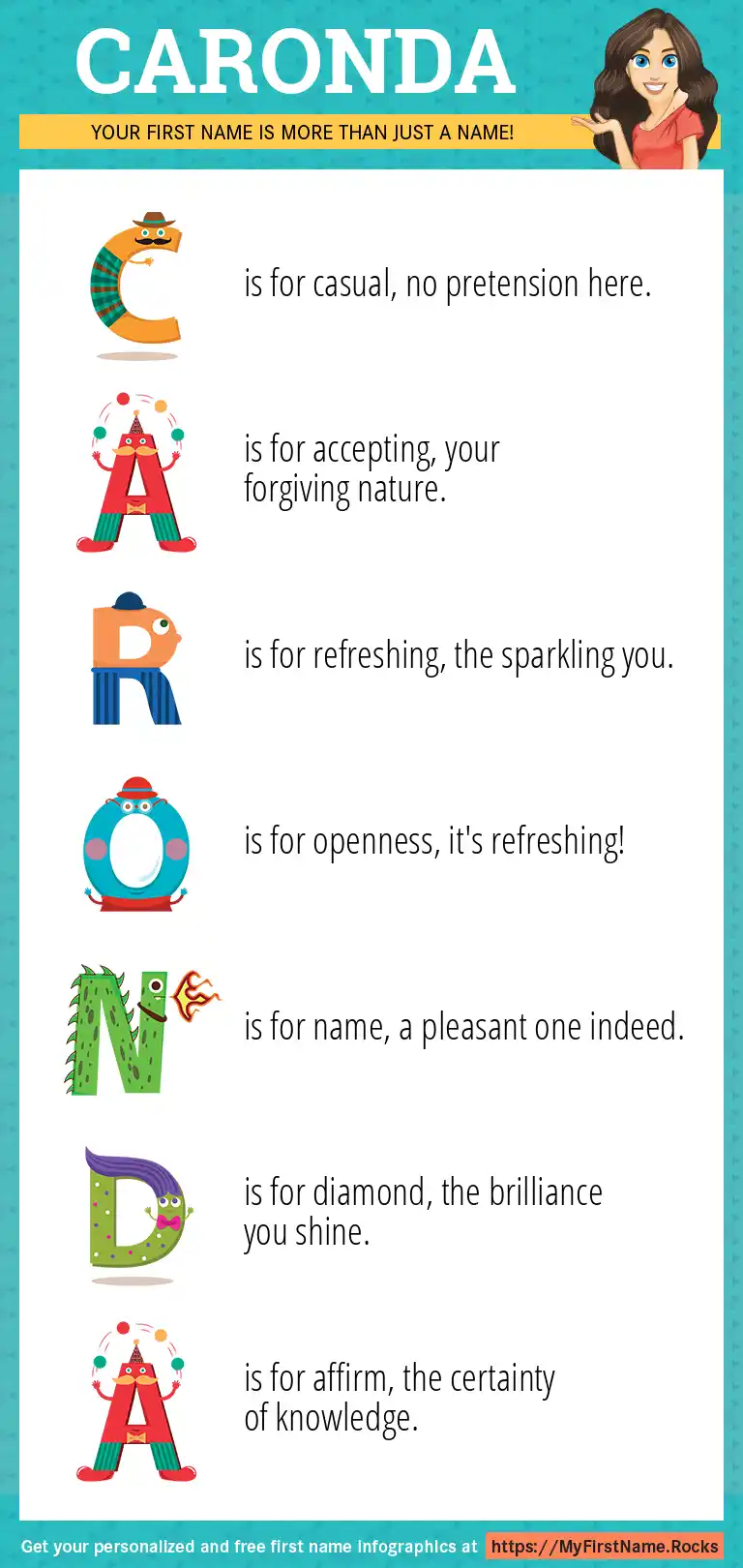 CARONDA

YOUR FIRST NAME IS MORE THAN JUST A NAME!

C is for casual, no pretension here.

A is for accepting, your forgiving nature.

R is for refreshing, the sparkling you.

O is for openness, it's refreshing!

N is for name, a pleasant one indeed.

D is for diamond, the brilliance you shine.

A is for affirm, the certainty of knowledge.

Get your personalized and free first name infographics at https://MyFirstName.Rocks