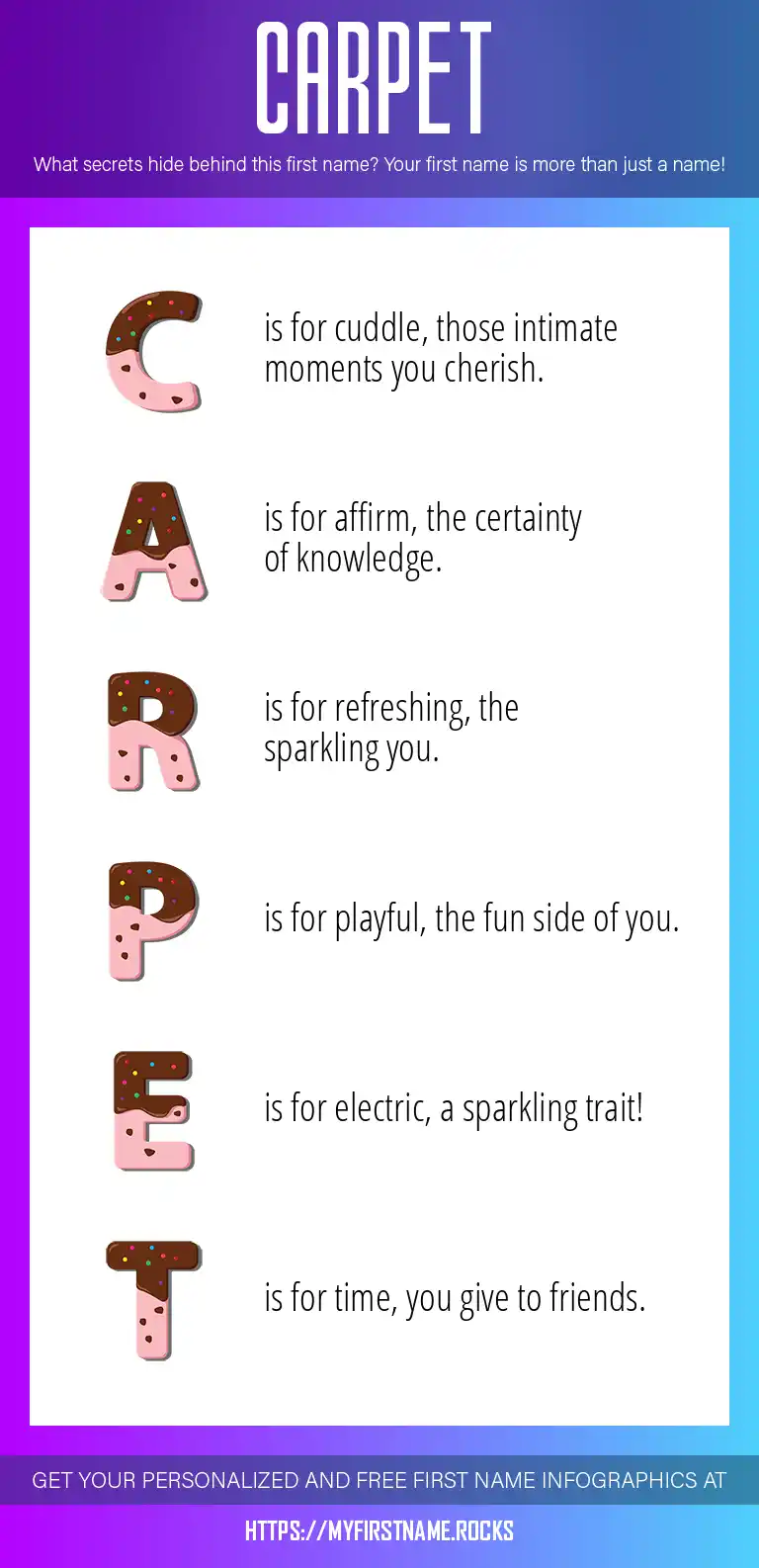 CARPET

What secrets hide behind this first name? Your first name is more than just a name!

C is for cuddle, those intimate moments you cherish.

A is for affirm, the certainty of knowledge.

R is for refreshing, the sparkling you.

P is for playful, the fun side of you.

E is for electric, a sparkling trait!

T is for time, you give to friends.

GET YOUR PERSONALIZED AND FREE FIRST NAME INFOGRAPHICS AT

HTTPS://MYFIRSTNAME.ROCKS