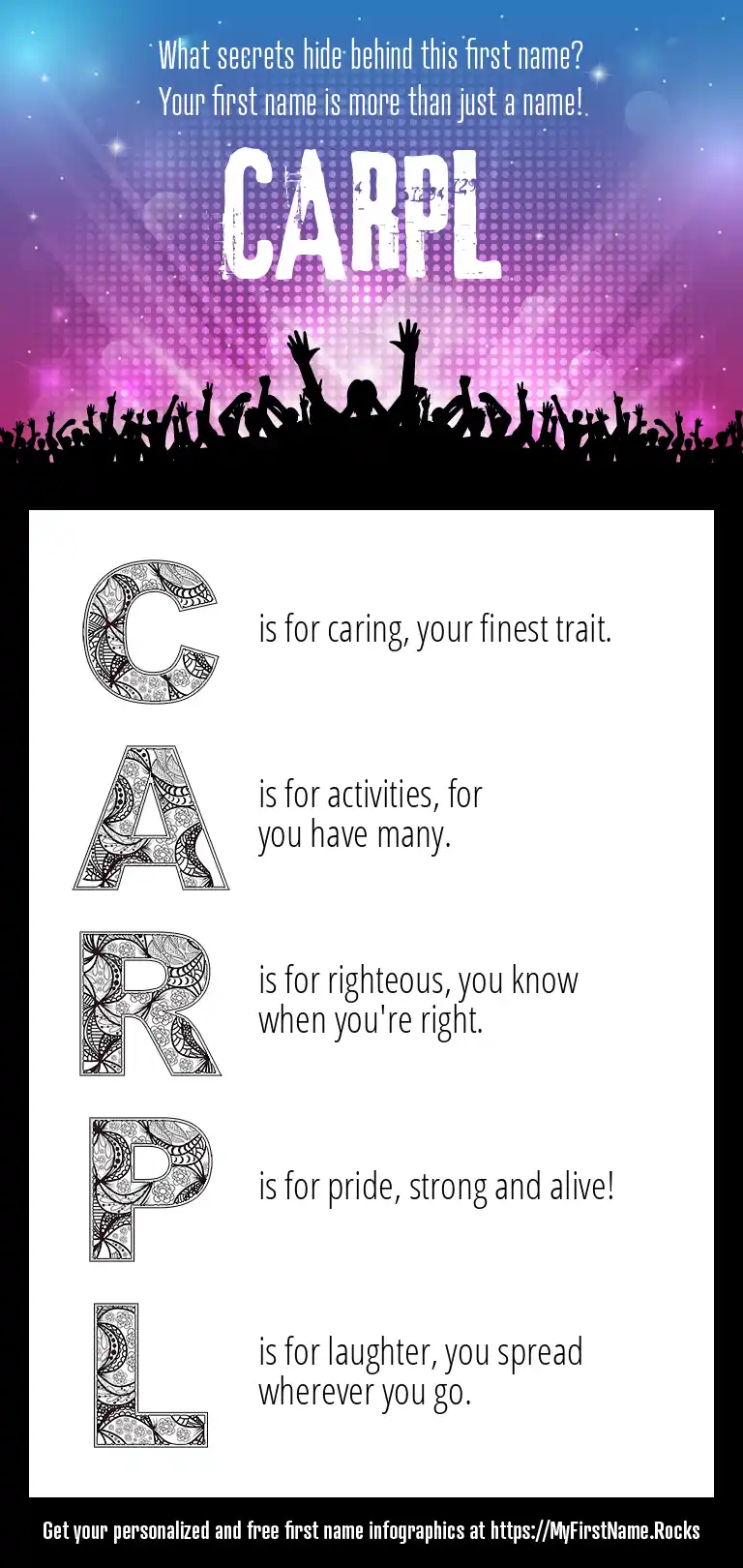 What secrets hide behind this first name?
Your first name is more than just a name!

CARPL

C is for caring, your finest trait.

A is for activities, for you have many.

R is for righteous, you know when you're right.

P is for pride, strong and alive!

L is for laughter, you spread wherever you go.

Get your personalized and free first name infographics at https://MyFirstName.Rocks