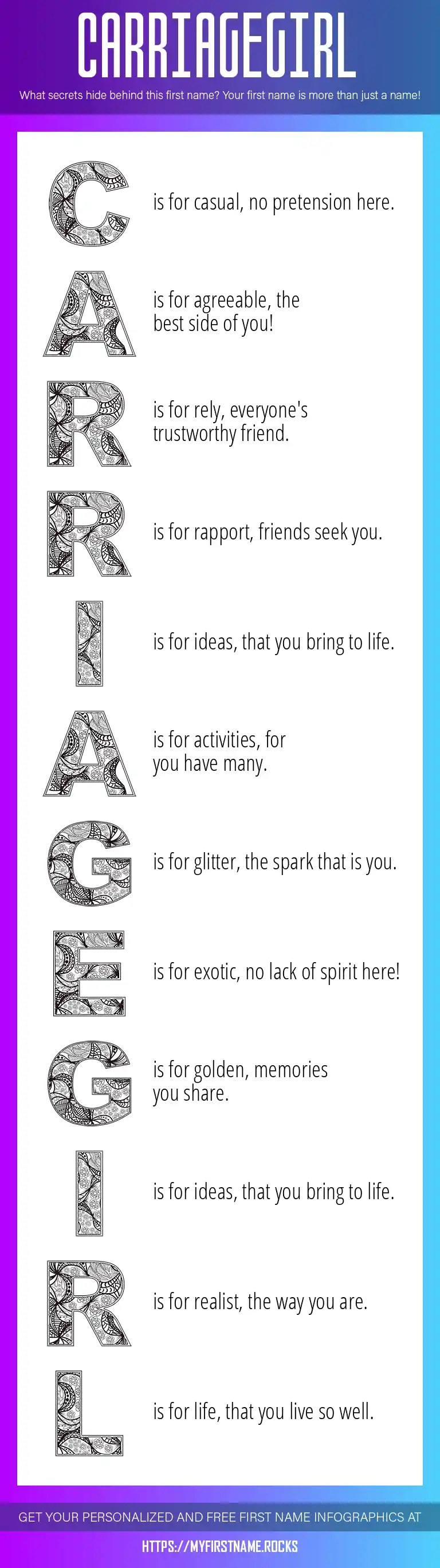 CARRIAGEGIRL

What secrets hide behind this first name? Your first name is more than just a name!

C is for casual, no pretension here.

A is for agreeable, the best side of you!

R is for rely, everyone's trustworthy friend.

R is for rapport, friends seek you.

I is for ideas, that you bring to life.

A is for activities, for you have many.

G is for glitter, the spark that is you.

E is for exotic, no lack of spirit here!

G is for golden, memories you share.

I is for ideas, that you bring to life.

R is for realist, the way you are.

L is for life, that you live so well.

GET YOUR PERSONALIZED AND FREE FIRST NAME INFOGRAPHICS AT

HTTPS://MYFIRSTNAME.ROCKS