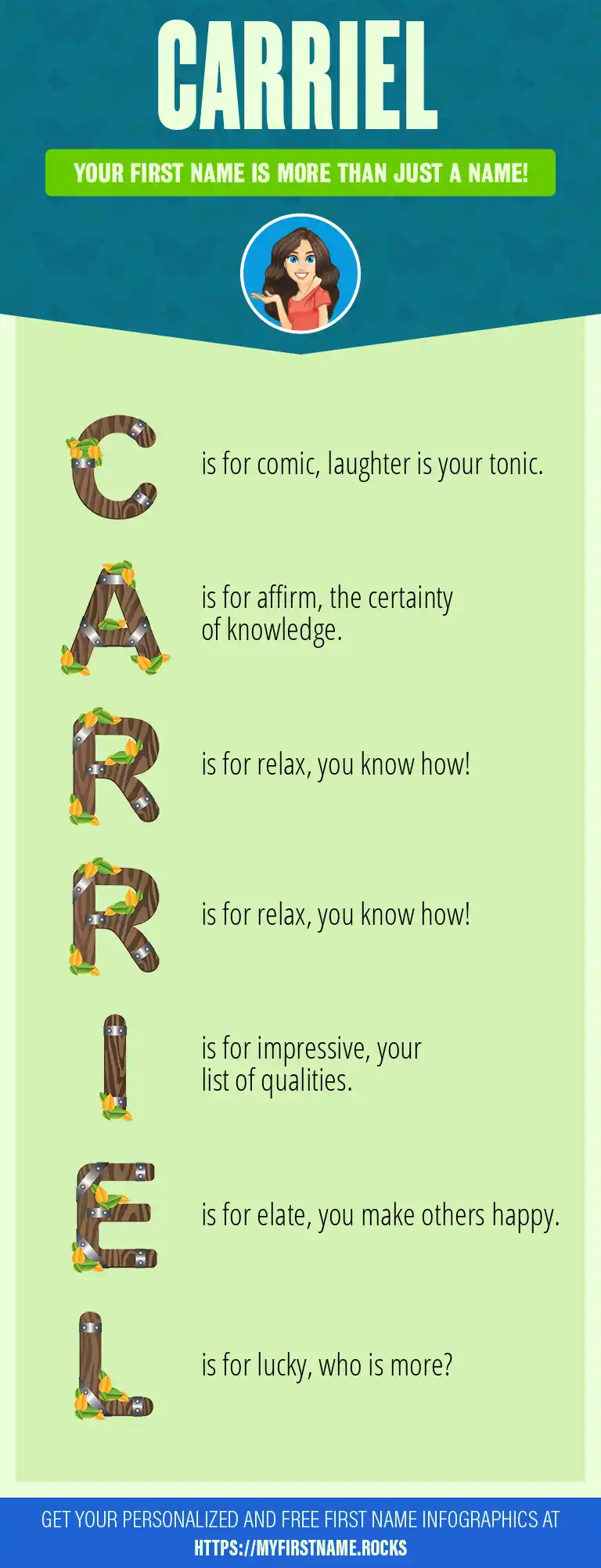 CARRIEL

YOUR FIRST NAME IS MORE THAN JUST A NAME!

C is for comic, laughter is your tonic.

A is for affirm, the certainty of knowledge.

R is for relax, you know how!

R is for relax, you know how!

I is for impressive, your list of qualities.

E is for elate, you make others happy.

L is for lucky, who is more?

GET YOUR PERSONALIZED AND FREE FIRST NAME INFOGRAPHICS AT HTTPS://MYFIRSTNAME.ROCKS