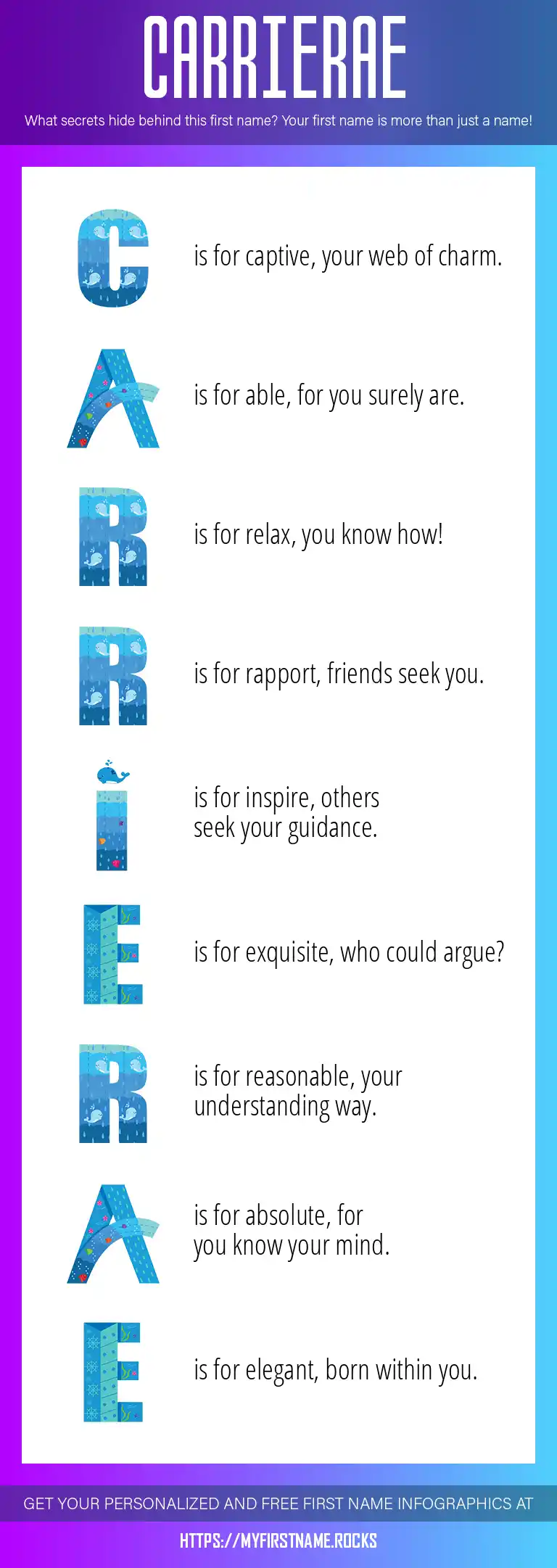 CARRIERAE

What secrets hide behind this first name? Your first name is more than just a name!

C is for captive, your web of charm.

A is for able, for you surely are.

R is for relax, you know how!

R is for rapport, friends seek you.

I is for inspire, others seek your guidance.

E is for exquisite, who could argue?

R is for reasonable, your understanding way.

A is for absolute, for you know your mind.

E is for elegant, born within you.

GET YOUR PERSONALIZED AND FREE FIRST NAME INFOGRAPHICS AT

HTTPS://MYFIRSTNAME.ROCKS