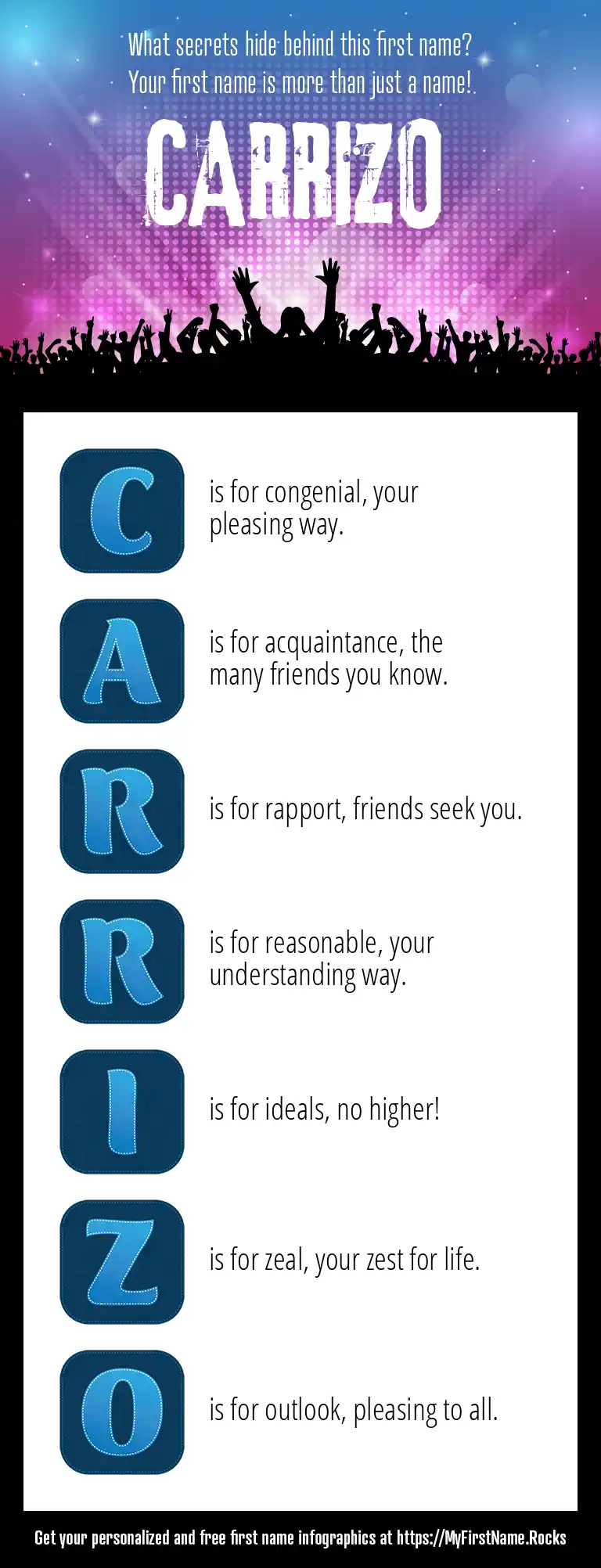 What secrets hide behind this first name?
Your first name is more than just a name!

CARRIZO

C is for congenial, your pleasing way.

A is for acquaintance, the many friends you know.

R is for rapport, friends seek you.

R is for reasonable, your understanding way.

I is for ideals, no higher!

Z is for zeal, your zest for life.

O is for outlook, pleasing to all.

Get your personalized and free first name infographics at https://MyFirstName.Rocks