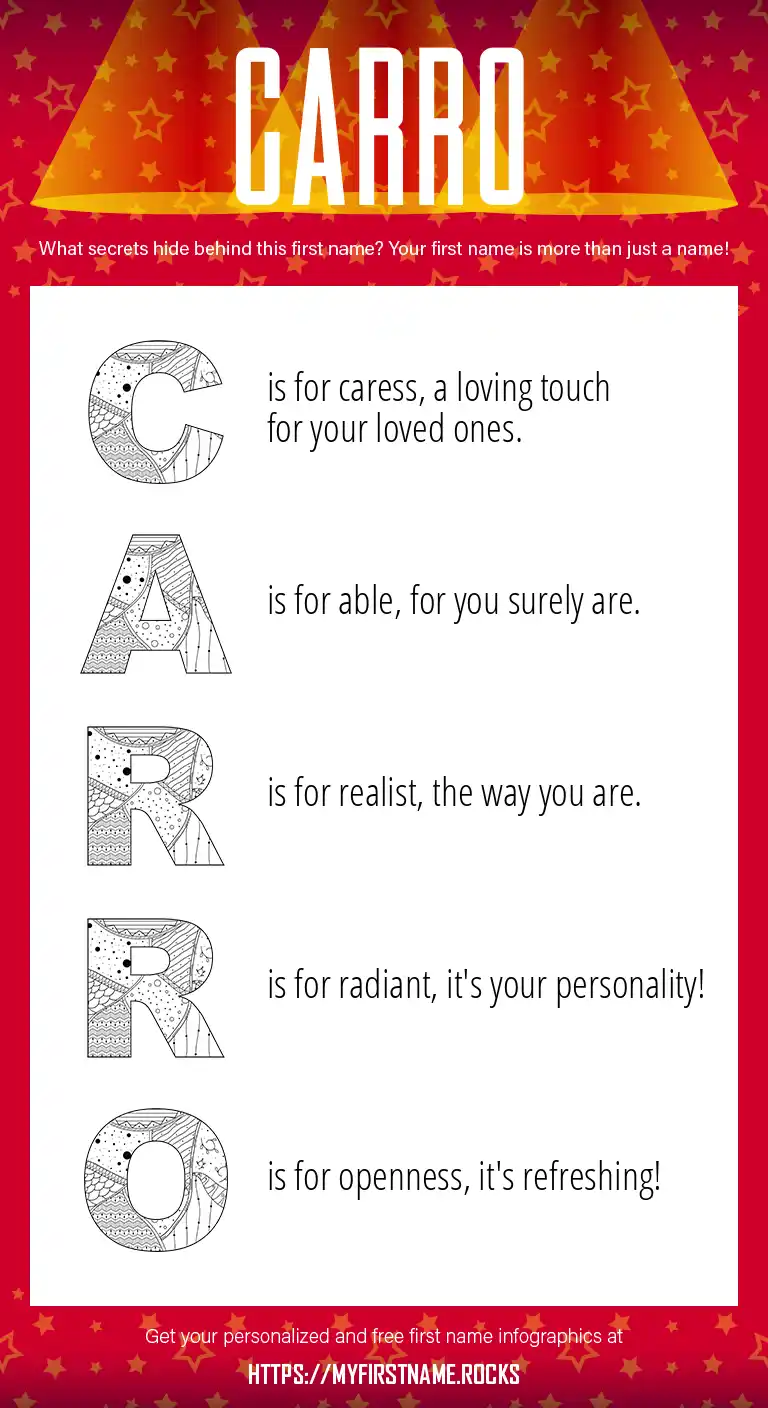 CARRO

What secrets hide behind this first name? Your first name is more than just a name!

C is for caress, a loving touch for your loved ones.

A is for able, for you surely are.

R is for realist, the way you are.

R is for radiant, it's your personality!

O is for openness, it's refreshing!

Get your personalized and free first name infographics at

HTTPS://MYFIRSTNAME.ROCKS