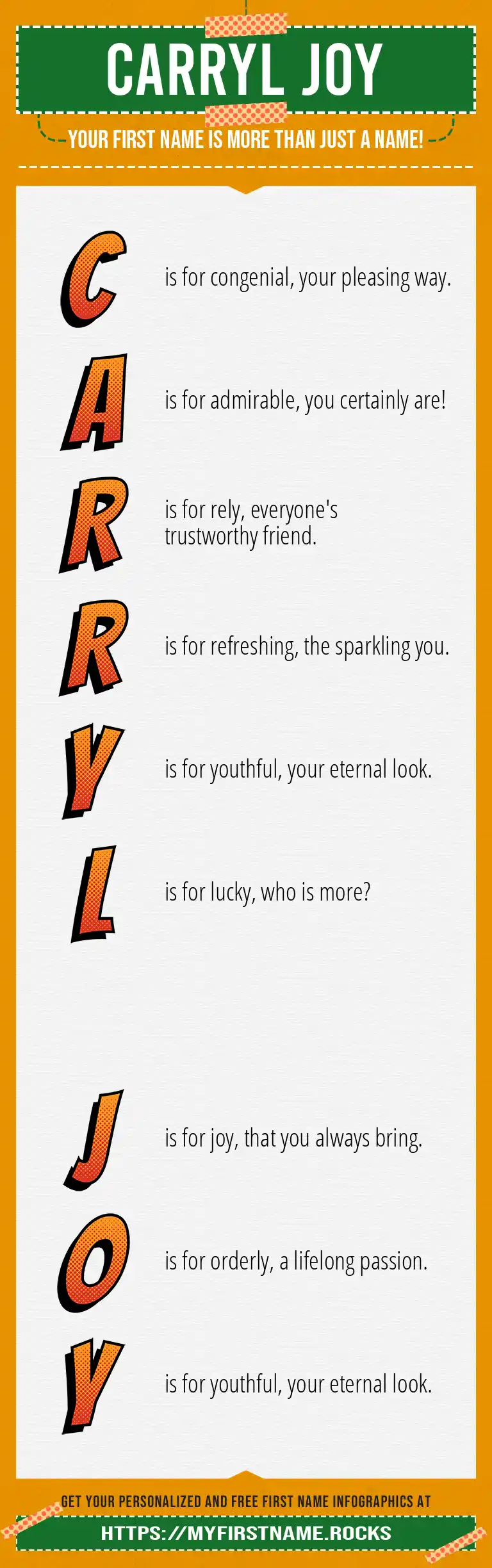 CARRYL JOY

YOUR FIRST NAME IS MORE THAN JUST A NAME!

C is for congenial, your pleasing way.

A is for admirable, you certainly are!

R is for rely, everyone's trustworthy friend.

R is for refreshing, the sparkling you.

Y is for youthful, your eternal look.

L is for lucky, who is more?

J is for joy, that you always bring.

O is for orderly, a lifelong passion.

Y is for youthful, your eternal look.

GET YOUR PERSONALIZED AND FREE FIRST NAME INFOGRAPHICS AT

HTTPS://MYFIRSTNAME.ROCKS