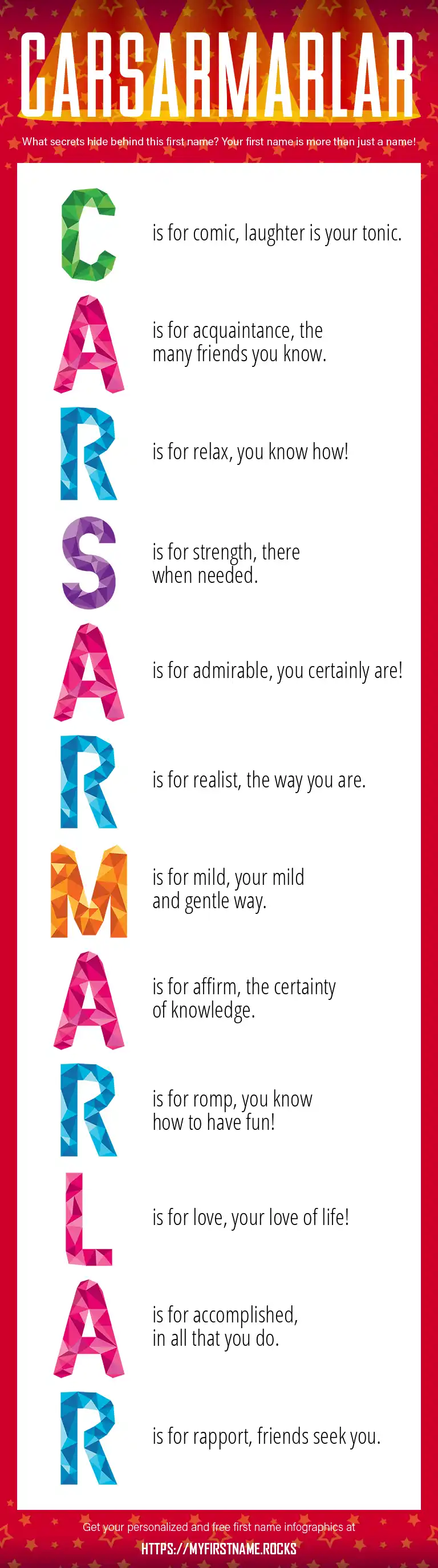 CARSARMARLAR

What secrets hide behind this first name? Your first name is more than just a name!

C is for comic, laughter is your tonic.

A is for acquaintance, the many friends you know.

R is for relax, you know how!

S is for strength, there when needed.

A is for admirable, you certainly are!

R is for realist, the way you are.

M is for mild, your mild and gentle way.

A is for affirm, the certainty of knowledge.

R is for romp, you know how to have fun!

L is for love, your love of life!

A is for accomplished, in all that you do.

R is for rapport, friends seek you.

Get your personalized and free first name infographics at

HTTPS://MYFIRSTNAME.ROCKS