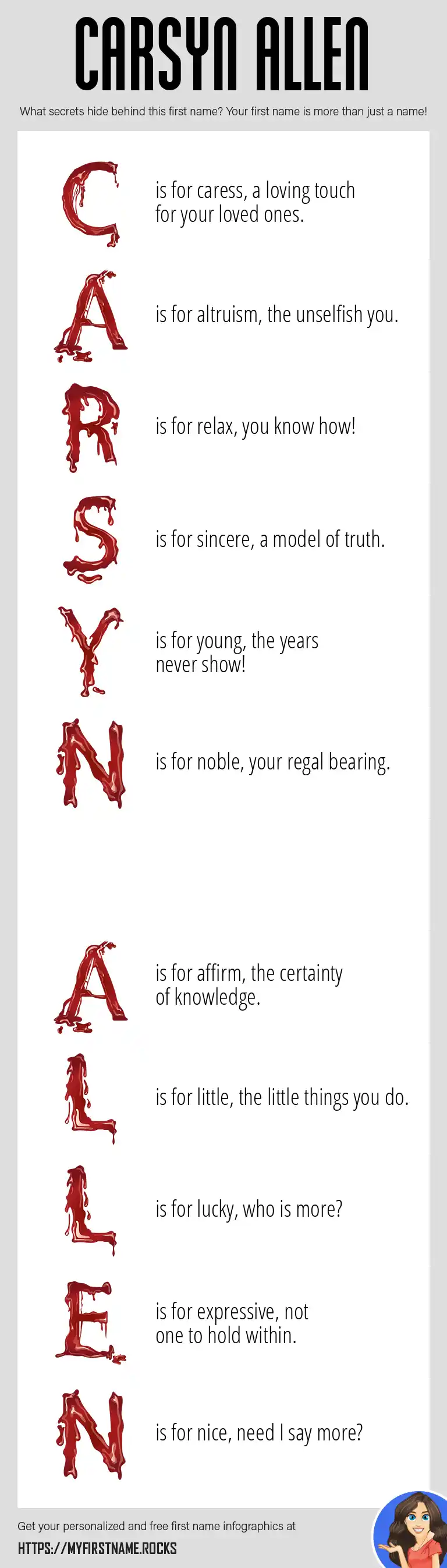 CARSYN ALLEN

What secrets hide behind this first name? Your first name is more than just a name!

C is for caress, a loving touch for your loved ones.

A is for altruism, the unselfish you.

R is for relax, you know how!

S is for sincere, a model of truth.

Y is for young, the years never show!

N is for noble, your regal bearing.

A is for affirm, the certainty of knowledge.

L is for little, the little things you do.

L is for lucky, who is more?

E is for expressive, not one to hold within.

N is for nice, need I say more?

Get your personalized and free first name infographics at

HTTPS://MYFIRSTNAME.ROCKS