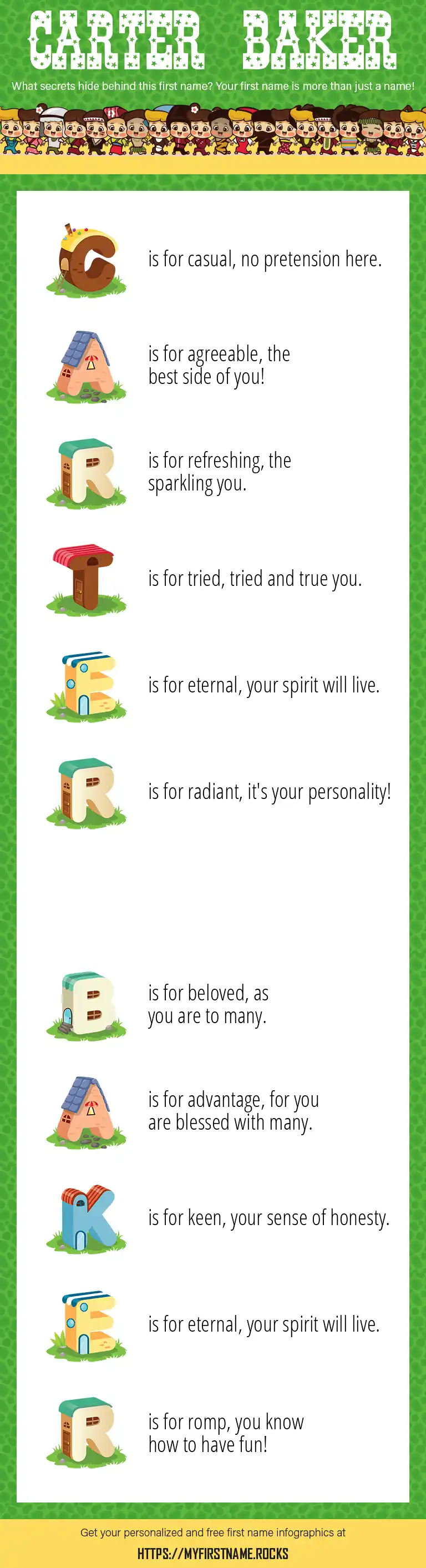 CARTER BAKER

What secrets hide behind this first name? Your first name is more than just a name!

C is for casual, no pretension here.

A is for agreeable, the best side of you!

R is for refreshing, the sparkling you.

T is for tried, tried and true you.

E is for eternal, your spirit will live.

R is for radiant, it's your personality!

B is for beloved, as you are to many.

A is for advantage, for you are blessed with many.

K is for keen, your sense of honesty.

E is for eternal, your spirit will live.

R is for romp, you know how to have fun!

Get your personalized and free first name infographics at

HTTPS://MYFIRSTNAME.ROCKS