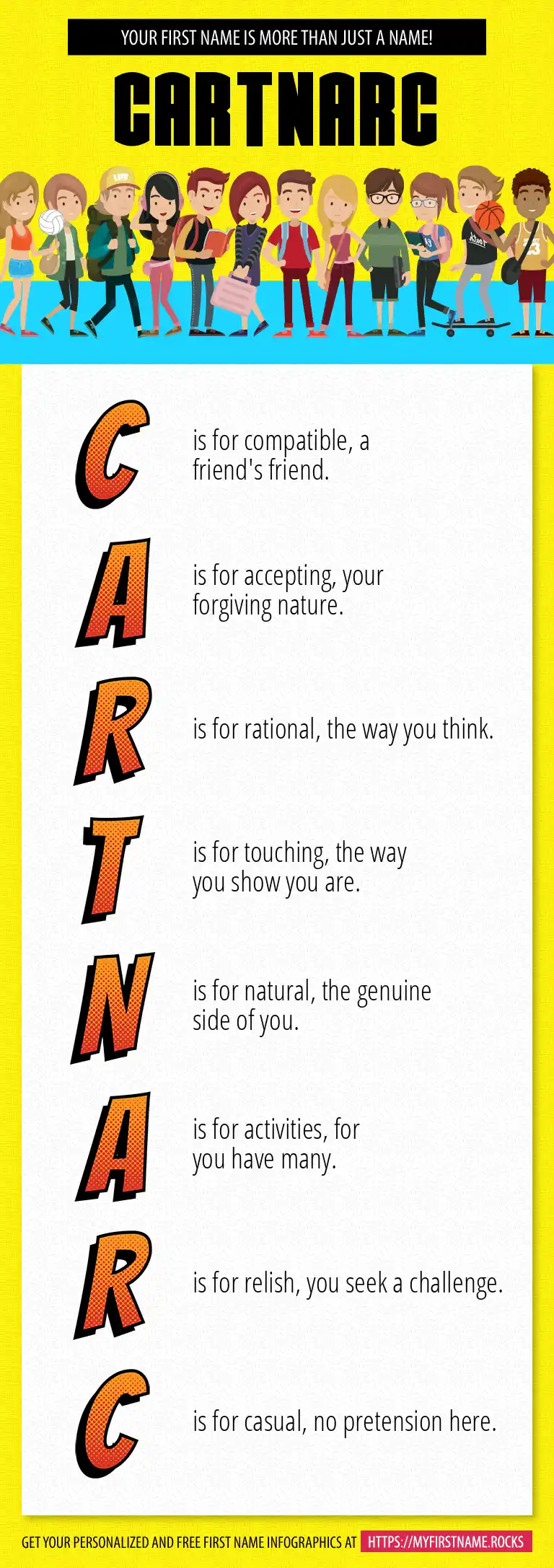 YOUR FIRST NAME IS MORE THAN JUST A NAME!

CARTNARC

C is for compatible, a friend's friend.

A is for accepting, your forgiving nature.

R is for rational, the way you think.

T is for touching, the way you show you are.

N is for natural, the genuine side of you.

A is for activities, for you have many.

R is for relish, you seek a challenge.

C is for casual, no pretension here.

GET YOUR PERSONALIZED AND FREE FIRST NAME INFOGRAPHICS AT HTTPS://MYFIRSTNAME.ROCKS