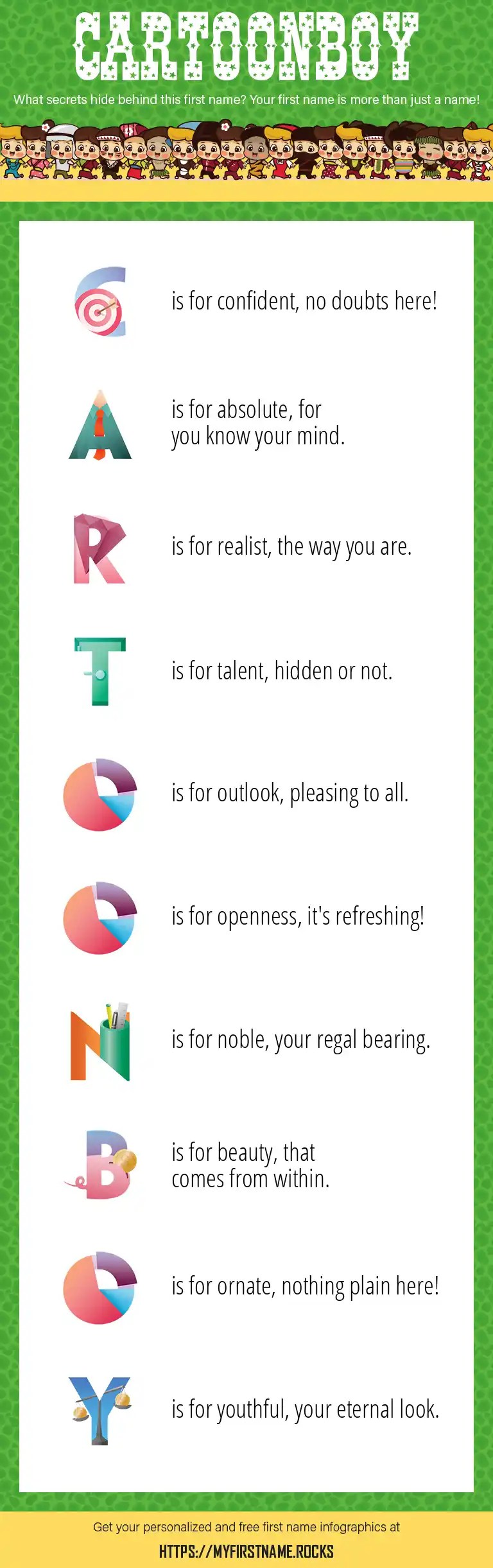 CARTOONBOY

What secrets hide behind this first name? Your first name is more than just a name!

C is for confident, no doubts here!

A is for absolute, for you know your mind.

R is for realist, the way you are.

T is for talent, hidden or not.

O is for outlook, pleasing to all.

O is for openness, it's refreshing!

N is for noble, your regal bearing.

B is for beauty, that comes from within.

O is for ornate, nothing plain here!

Y is for youthful, your eternal look.

Get your personalized and free first name infographics at

HTTPS://MYFIRSTNAME.ROCKS