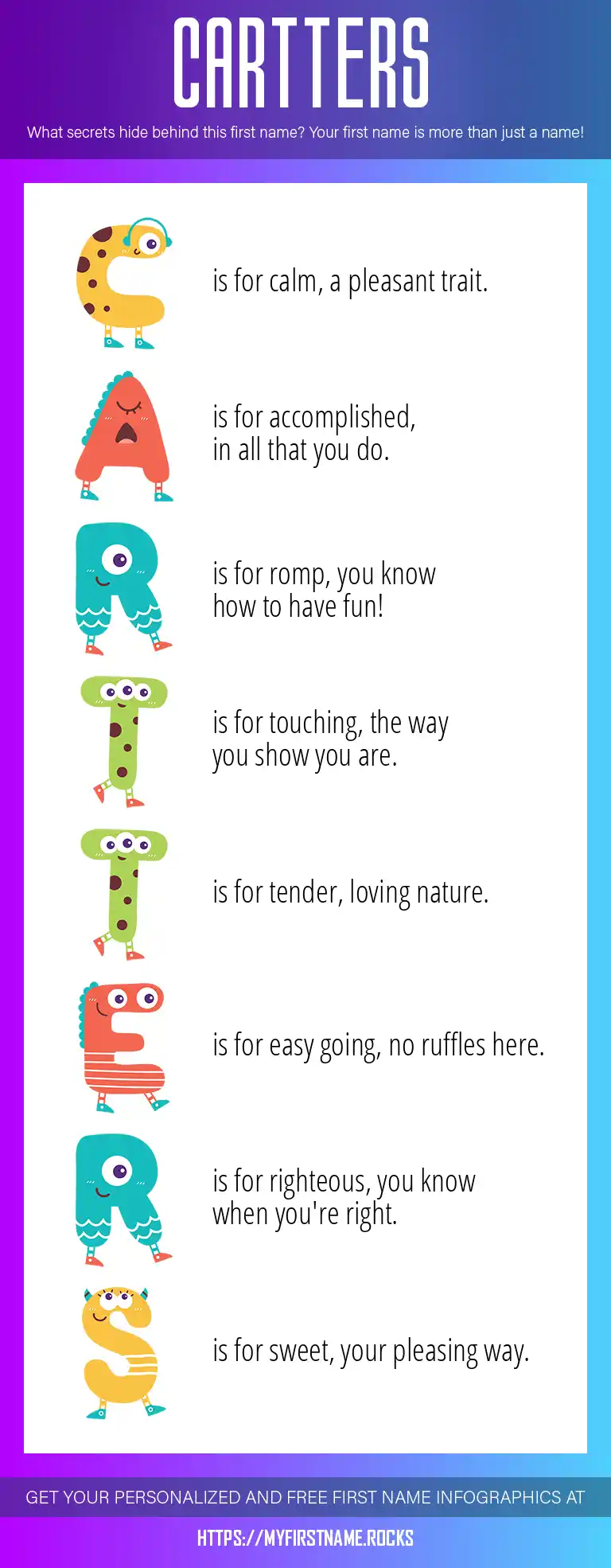 CARTTERS

What secrets hide behind this first name? Your first name is more than just a name!

C is for calm, a pleasant trait.

A is for accomplished, in all that you do.

R is for romp, you know how to have fun!

T is for touching, the way you show you are.

T is for tender, loving nature.

E is for easy going, no ruffles here.

R is for righteous, you know when you're right.

S is for sweet, your pleasing way.

GET YOUR PERSONALIZED AND FREE FIRST NAME INFOGRAPHICS AT

HTTPS://MYFIRSTNAME.ROCKS