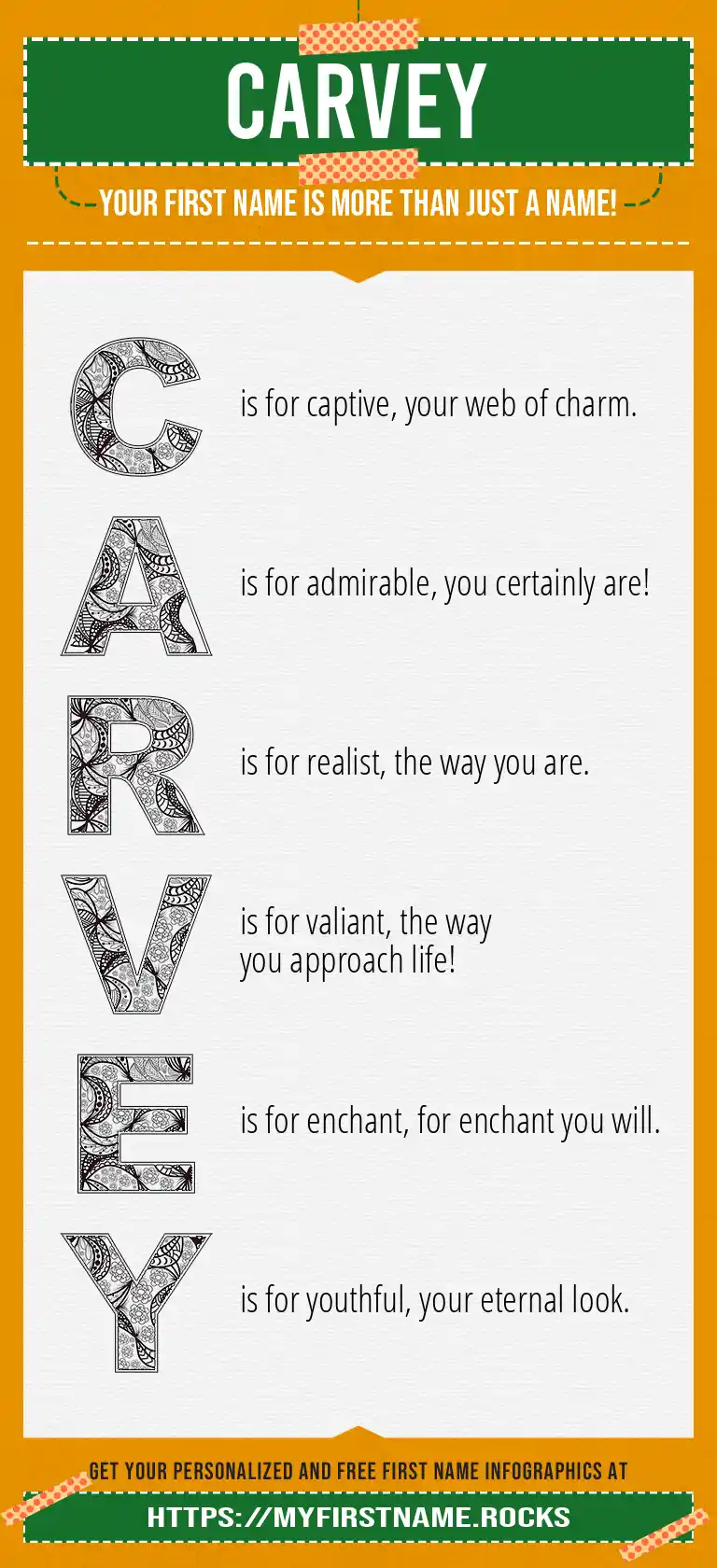 CARVEY

YOUR FIRST NAME IS MORE THAN JUST A NAME!

C is for captive, your web of charm.

A is for admirable, you certainly are!

R is for realist, the way you are.

V is for valiant, the way you approach life!

E is for enchant, for enchant you will.

Y is for youthful, your eternal look.

GET YOUR PERSONALIZED AND FREE FIRST NAME INFOGRAPHICS AT

HTTPS://MYFIRSTNAME.ROCKS