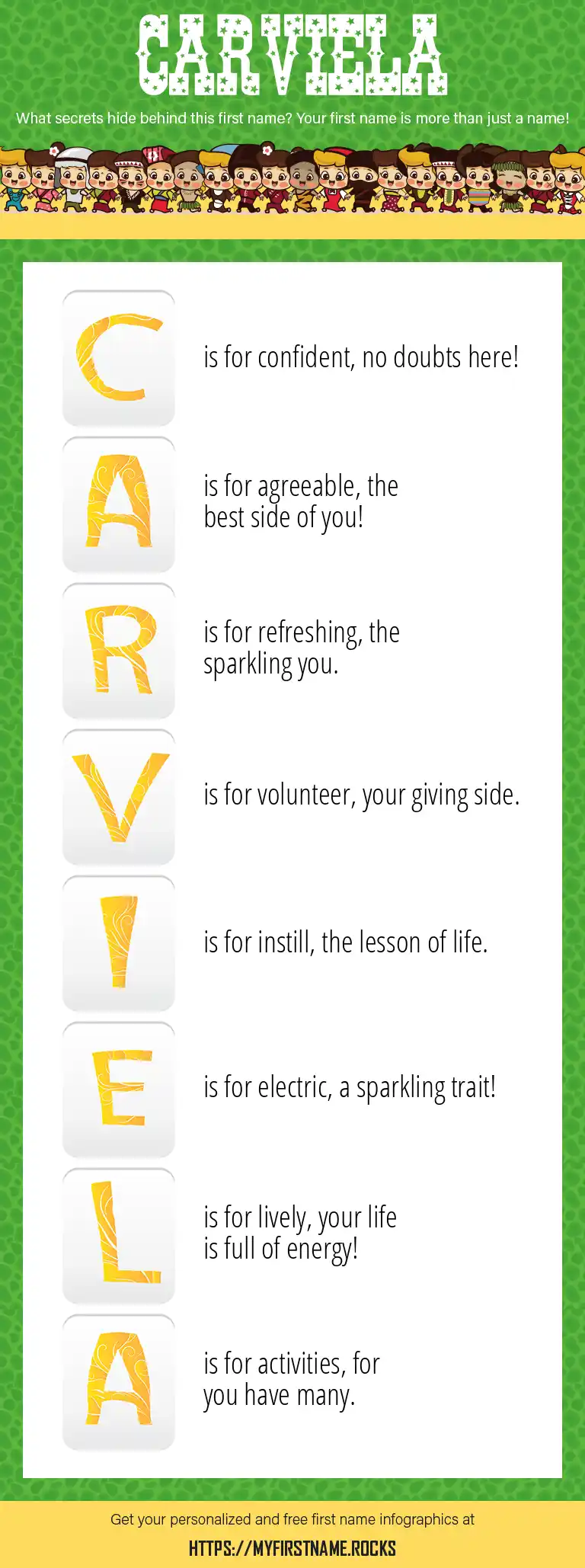 CARVIELA

What secrets hide behind this first name? Your first name is more than just a name!

C is for confident, no doubts here!

A is for agreeable, the best side of you!

R is for refreshing, the sparkling you.

V is for volunteer, your giving side.

I is for instill, the lesson of life.

E is for electric, a sparkling trait!

L is for lively, your life is full of energy!

A is for activities, for you have many.

Get your personalized and free first name infographics at

HTTPS://MYFIRSTNAME.ROCKS