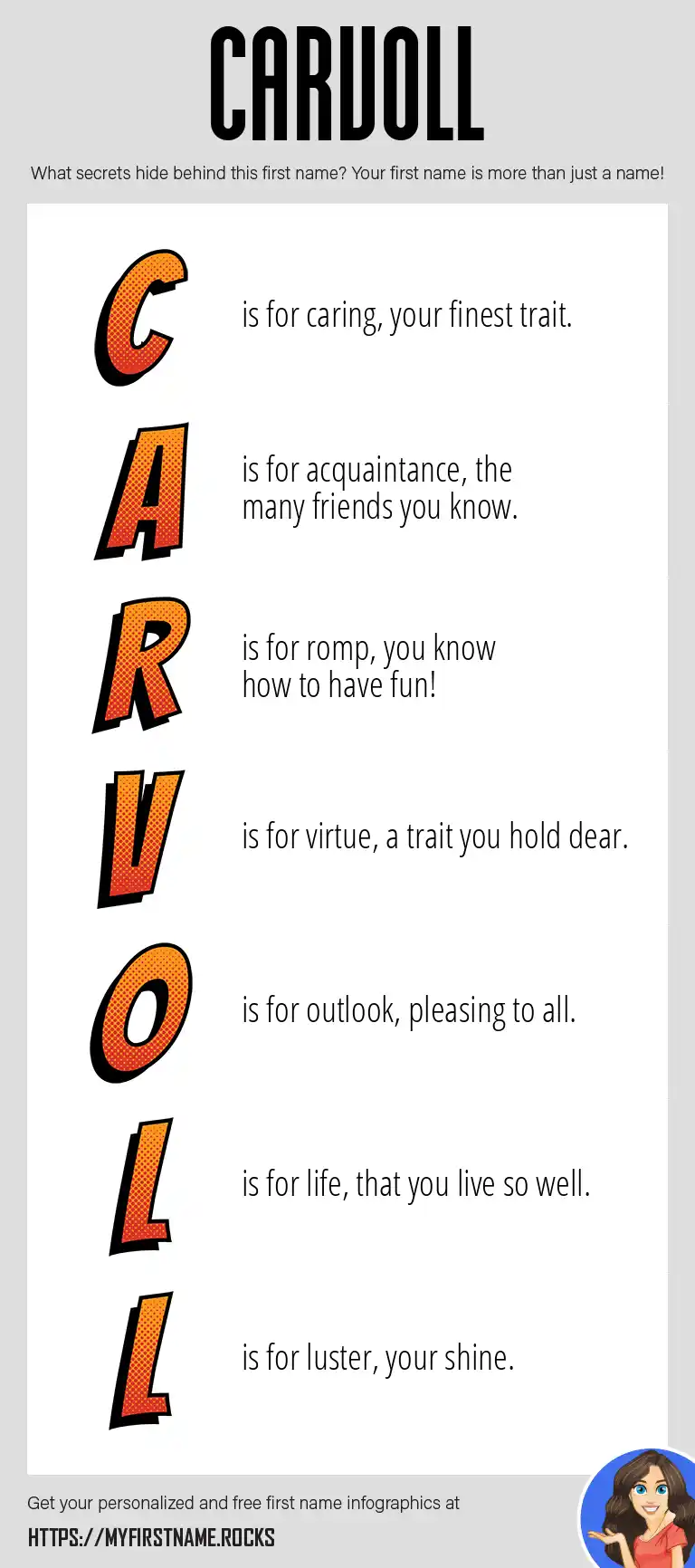 CARVOLL

What secrets hide behind this first name? Your first name is more than just a name!

C is for caring, your finest trait.

A is for acquaintance, the many friends you know.

R is for romp, you know how to have fun!

V is for virtue, a trait you hold dear.

O is for outlook, pleasing to all.

L is for life, that you live so well.

L is for luster, your shine.

Get your personalized and free first name infographics at
HTTPS://MYFIRSTNAME.ROCKS