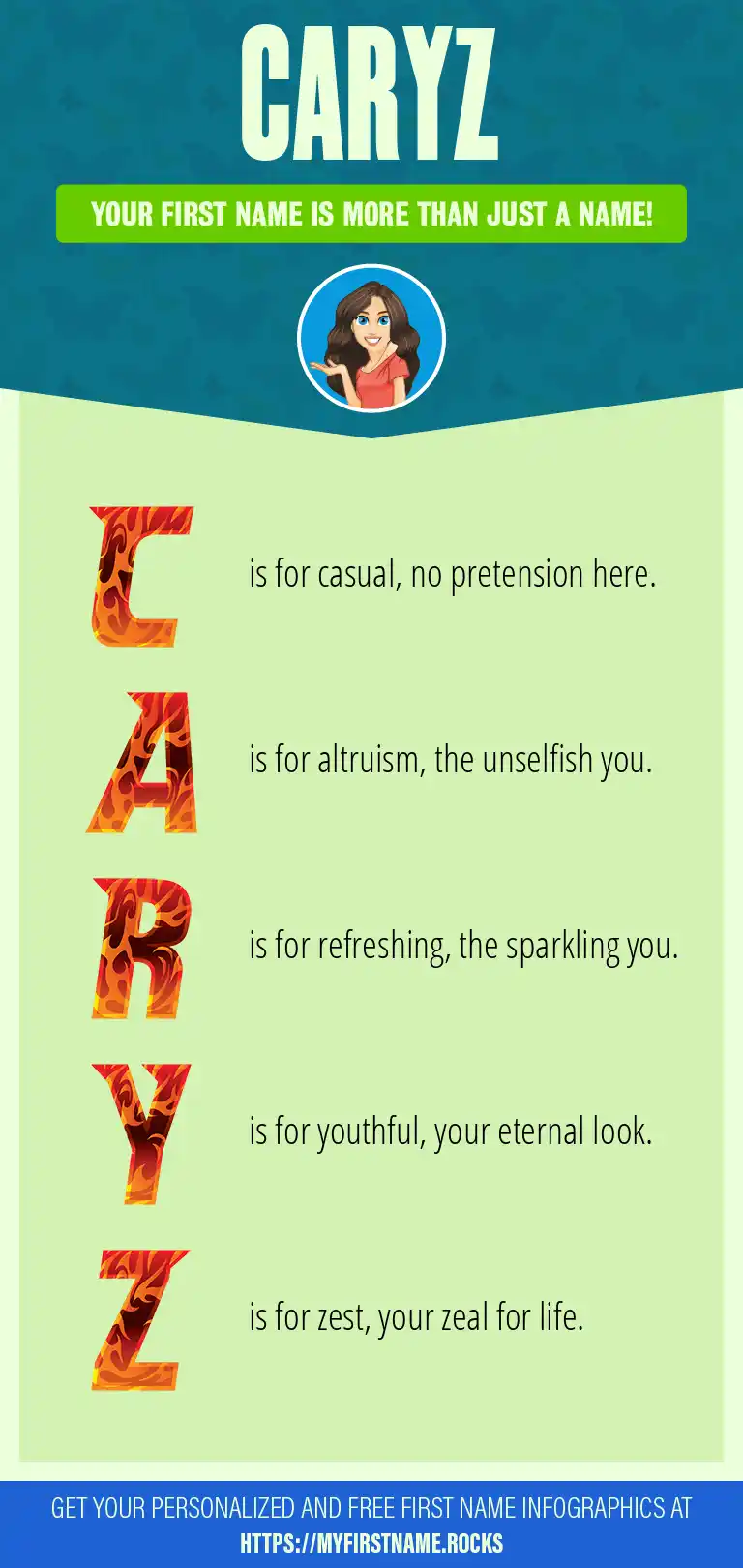 CARYZ

YOUR FIRST NAME IS MORE THAN JUST A NAME!

C is for casual, no pretension here.

A is for altruism, the unselfish you.

R is for refreshing, the sparkling you.

Y is for youthful, your eternal look.

Z is for zest, your zeal for life.

GET YOUR PERSONALIZED AND FREE FIRST NAME INFOGRAPHICS AT HTTPS://MYFIRSTNAME.ROCKS