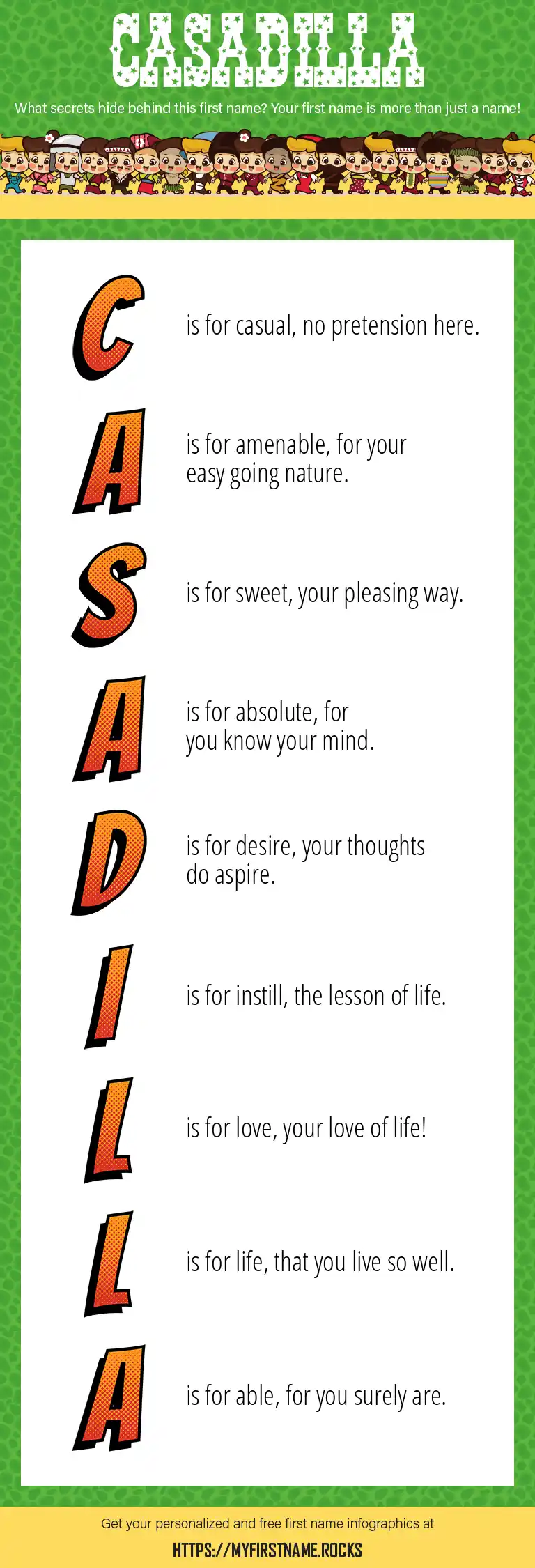 CASADILLA

What secrets hide behind this first name? Your first name is more than just a name!

C is for casual, no pretension here.

A is for amenable, for your easy going nature.

S is for sweet, your pleasing way.

A is for absolute, for you know your mind.

D is for desire, your thoughts do aspire.

I is for instill, the lesson of life.

L is for love, your love of life!

L is for life, that you live so well.

A is for able, for you surely are.

Get your personalized and free first name infographics at

HTTPS://MYFIRSTNAME.ROCKS