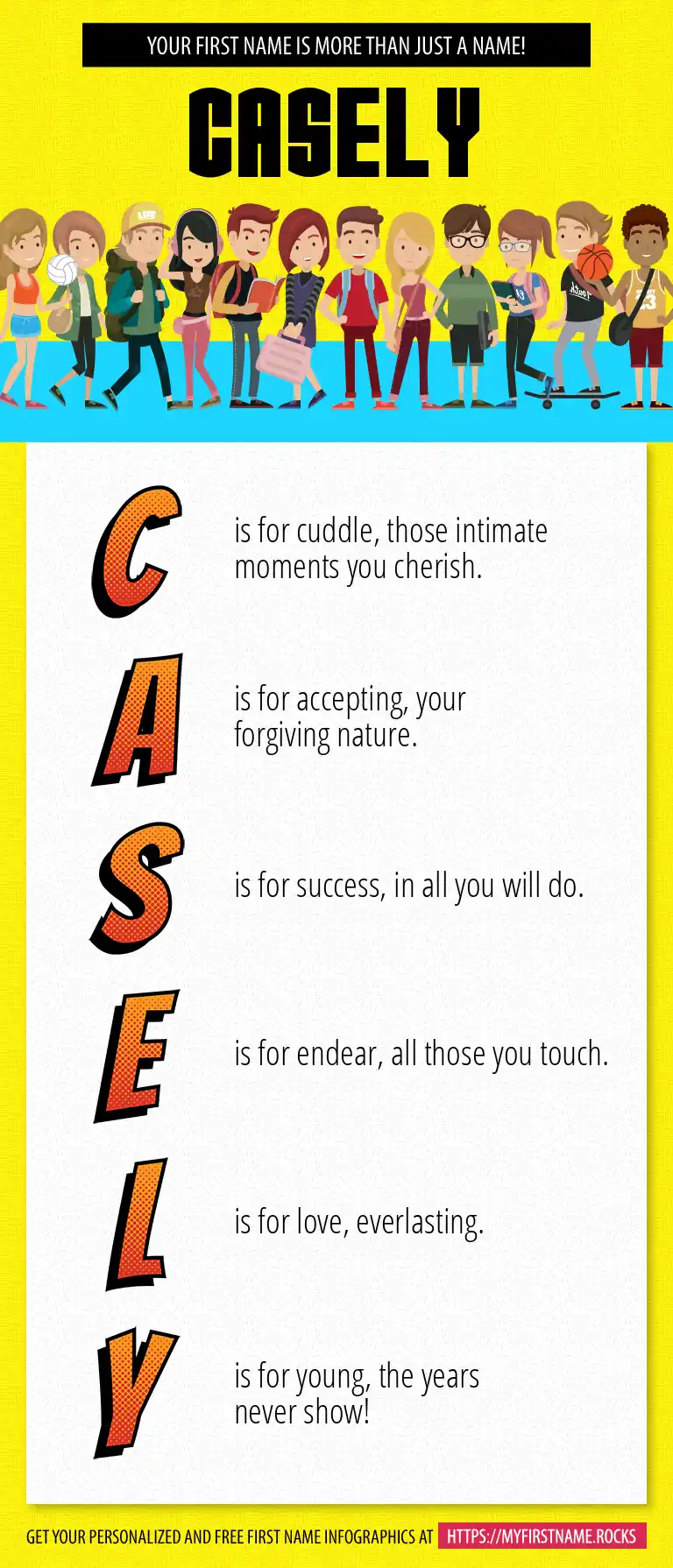 YOUR FIRST NAME IS MORE THAN JUST A NAME!

CASELY

C is for cuddle, those intimate moments you cherish.

A is for accepting, your forgiving nature.

S is for success, in all you will do.

E is for endear, all those you touch.

L is for love, everlasting.

Y is for young, the years never show!

GET YOUR PERSONALIZED AND FREE FIRST NAME INFOGRAPHICS AT HTTPS://MYFIRSTNAME.ROCKS