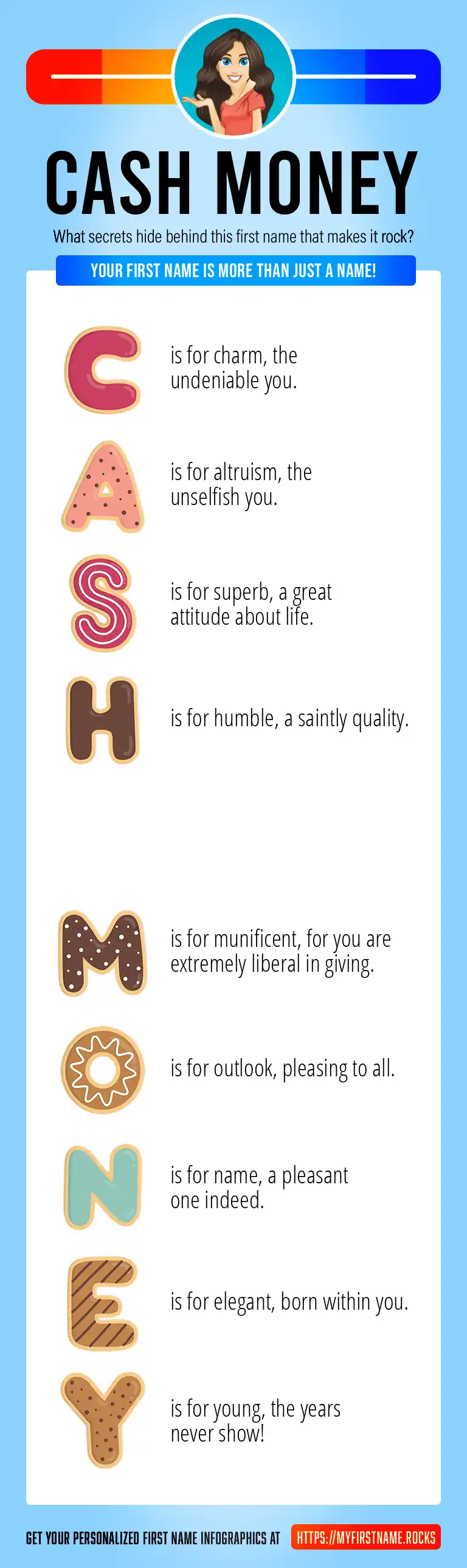 CASH MONEY

What secrets hide behind this first name that makes it rock?

YOUR FIRST NAME IS MORE THAN JUST A NAME!

C is for charm, the undeniable you.

A is for altruism, the unselfish you.

S is for superb, a great attitude about life.

H is for humble, a saintly quality.

M is for munificent, for you are extremely liberal in giving.

O is for outlook, pleasing to all.

N is for name, a pleasant one indeed.

E is for elegant, born within you.

Y is for young, the years never show!

GET YOUR PERSONALIZED FIRST NAME INFOGRAPHICS AT HTTPS://MYFIRSTNAME.ROCKS