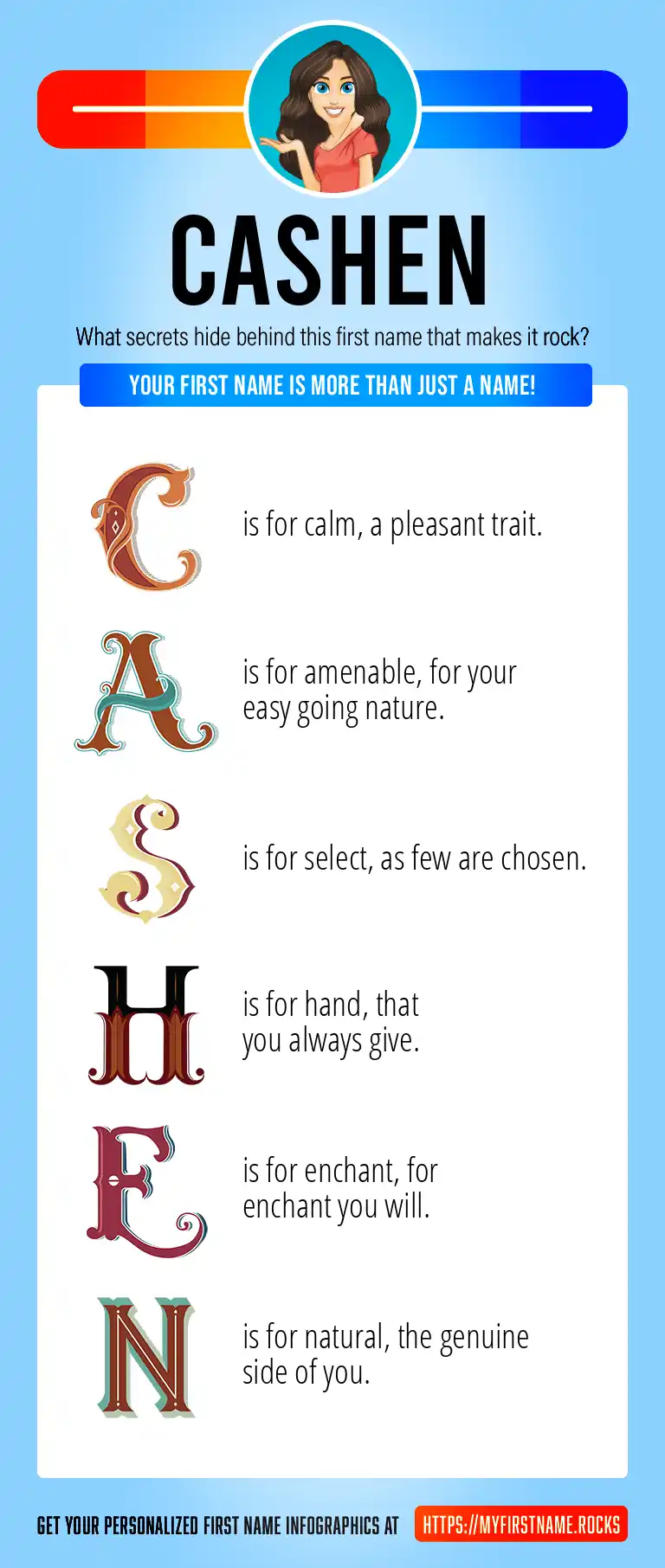 CASHEN

What secrets hide behind this first name that makes it rock?

YOUR FIRST NAME IS MORE THAN JUST A NAME!

C is for calm, a pleasant trait.

A is for amenable, for your easy going nature.

S is for select, as few are chosen.

H is for hand, that you always give.

E is for enchant, for enchant you will.

N is for natural, the genuine side of you.

GET YOUR PERSONALIZED FIRST NAME INFOGRAPHICS AT HTTPS://MYFIRSTNAME.ROCKS