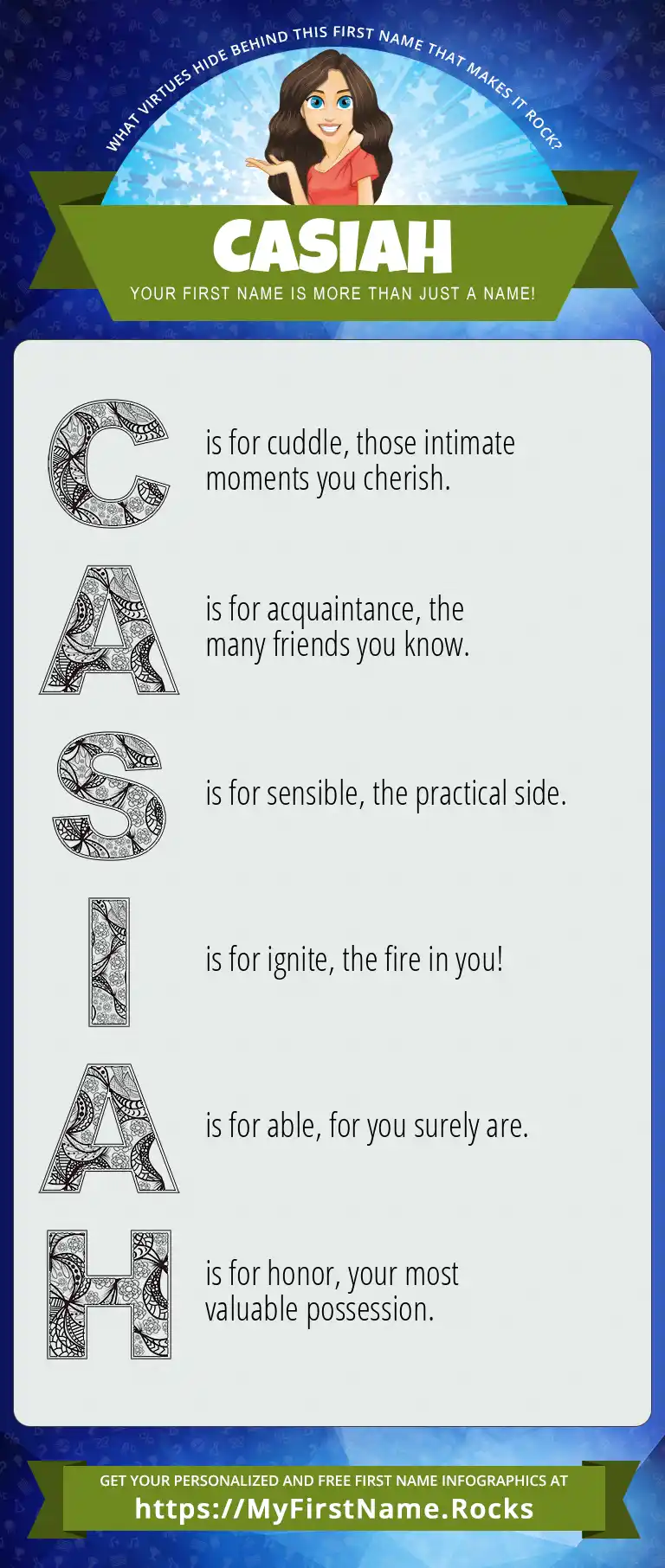 WHAT VIRTUES HIDE BEHIND THIS FIRST NAME THAT MAKES IT ROCK?

CASIAH

YOUR FIRST NAME IS MORE THAN JUST A NAME!

C is for cuddle, those intimate moments you cherish.

A is for acquaintance, the many friends you know.

S is for sensible, the practical side.

I is for ignite, the fire in you!

A is for able, for you surely are.

H is for honor, your most valuable possession.

GET YOUR PERSONALIZED AND FREE FIRST NAME INFOGRAPHICS AT

https://MyFirstName.Rocks