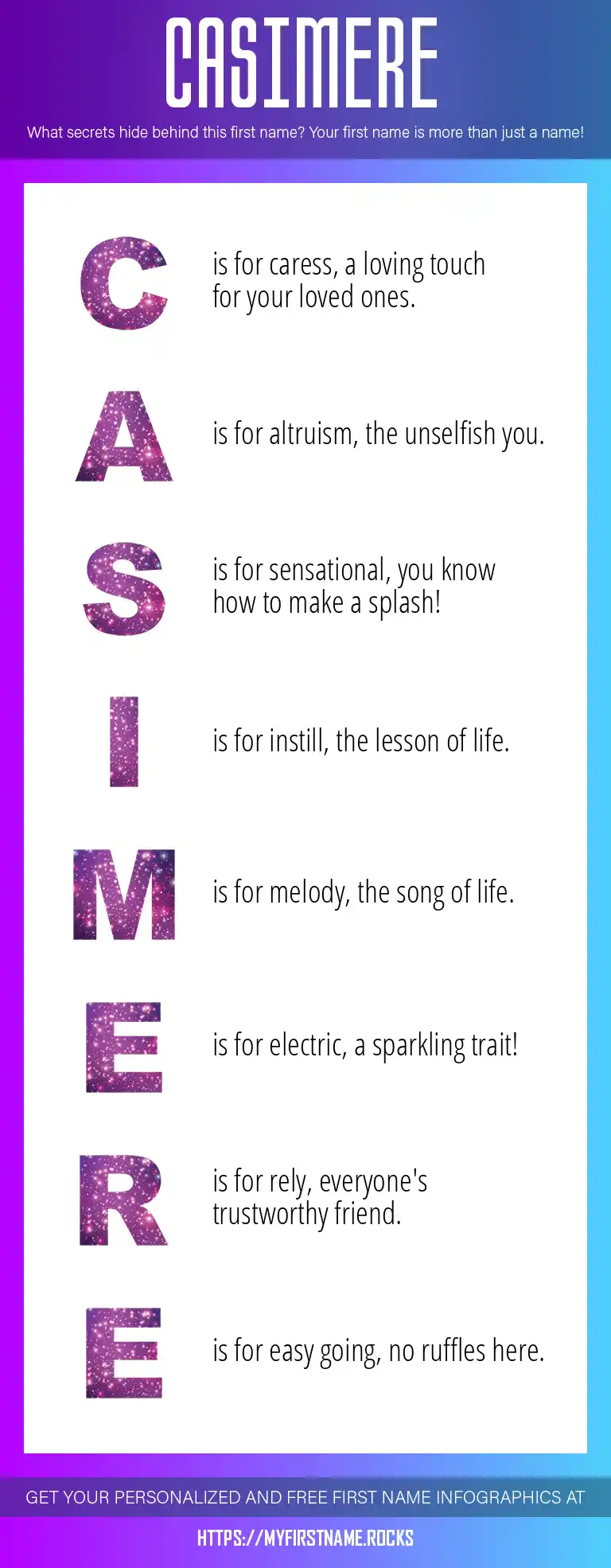 CASIMERE

What secrets hide behind this first name? Your first name is more than just a name!

C is for caress, a loving touch for your loved ones.

A is for altruism, the unselfish you.

S is for sensational, you know how to make a splash!

I is for instill, the lesson of life.

M is for melody, the song of life.

E is for electric, a sparkling trait!

R is for rely, everyone's trustworthy friend.

E is for easy going, no ruffles here.

GET YOUR PERSONALIZED AND FREE FIRST NAME INFOGRAPHICS AT

HTTPS://MYFIRSTNAME.ROCKS