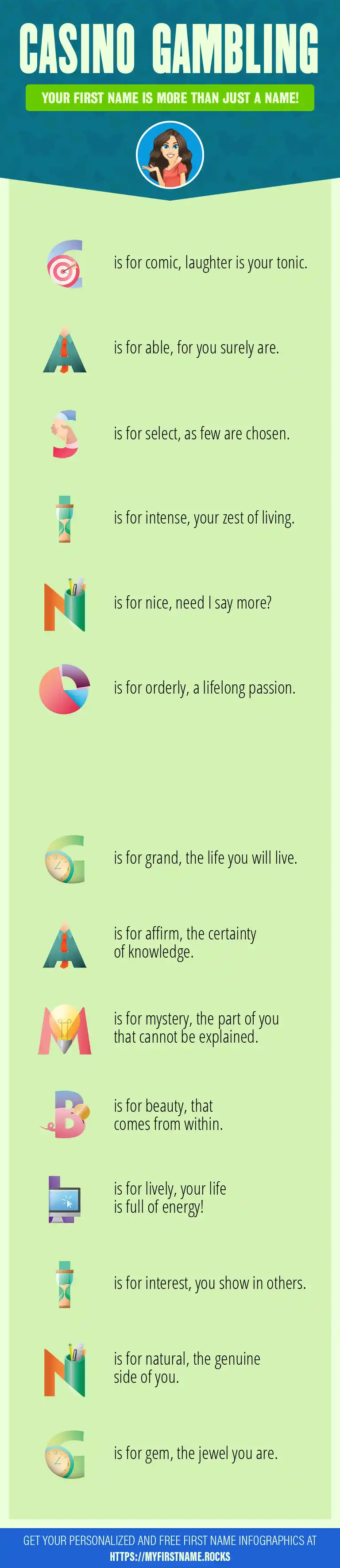 CASINO GAMBLING

YOUR FIRST NAME IS MORE THAN JUST A NAME!

C is for comic, laughter is your tonic.

A is for able, for you surely are.

S is for select, as few are chosen.

I is for intense, your zest of living.

N is for nice, need I say more?

O is for orderly, a lifelong passion.

G is for grand, the life you will live.

A is for affirm, the certainty of knowledge.

M is for mystery, the part of you that cannot be explained.

B is for beauty, that comes from within.

L is for lively, your life is full of energy!

I is for interest, you show in others.

N is for natural, the genuine side of you.

G is for gem, the jewel you are.

GET YOUR PERSONALIZED AND FREE FIRST NAME INFOGRAPHICS AT HTTPS://MYFIRSTNAME.ROCKS