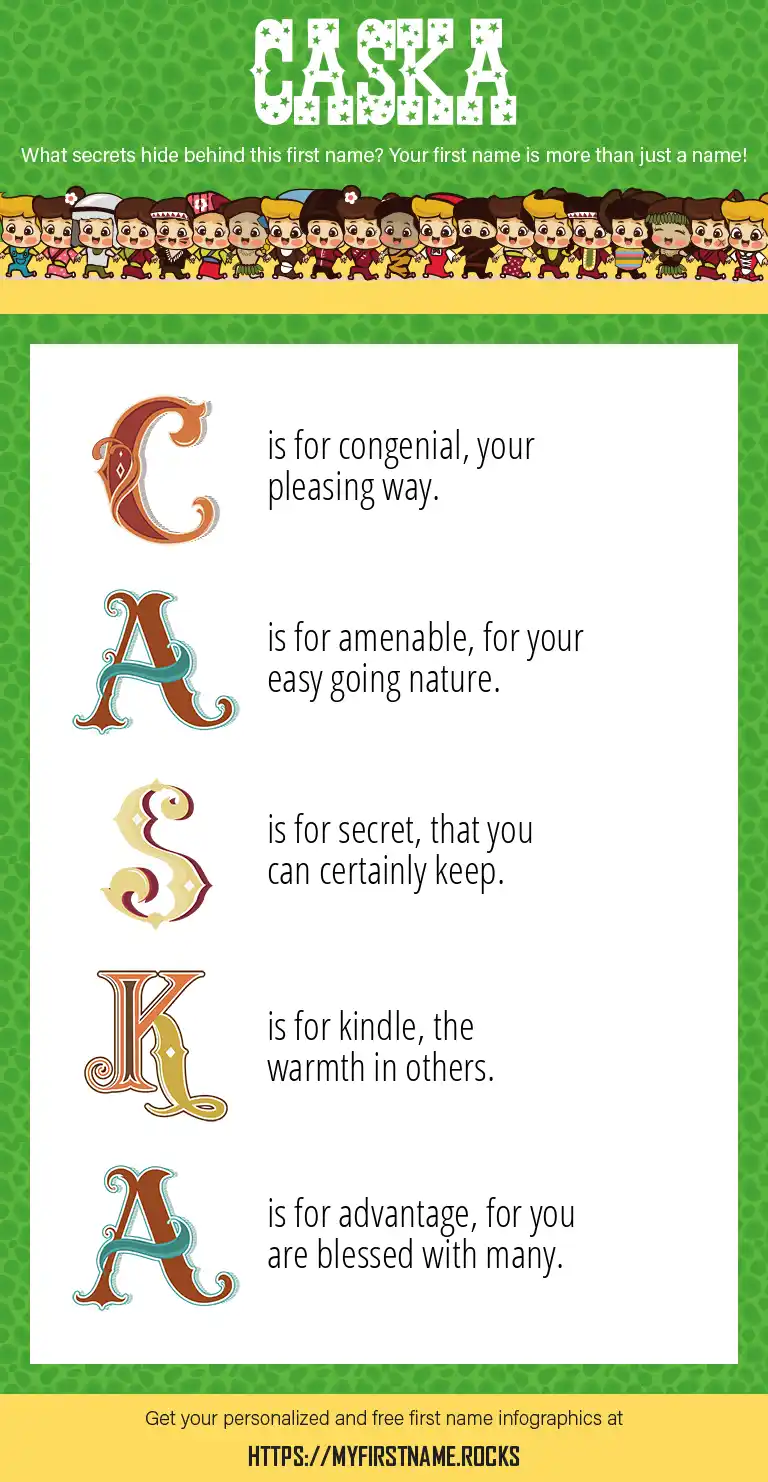 CASKA

What secrets hide behind this first name? Your first name is more than just a name!

C is for congenial, your pleasing way.

A is for amenable, for your easy going nature.

S is for secret, that you can certainly keep.

K is for kindle, the warmth in others.

A is for advantage, for you are blessed with many.

Get your personalized and free first name infographics at

HTTPS://MYFIRSTNAME.ROCKS