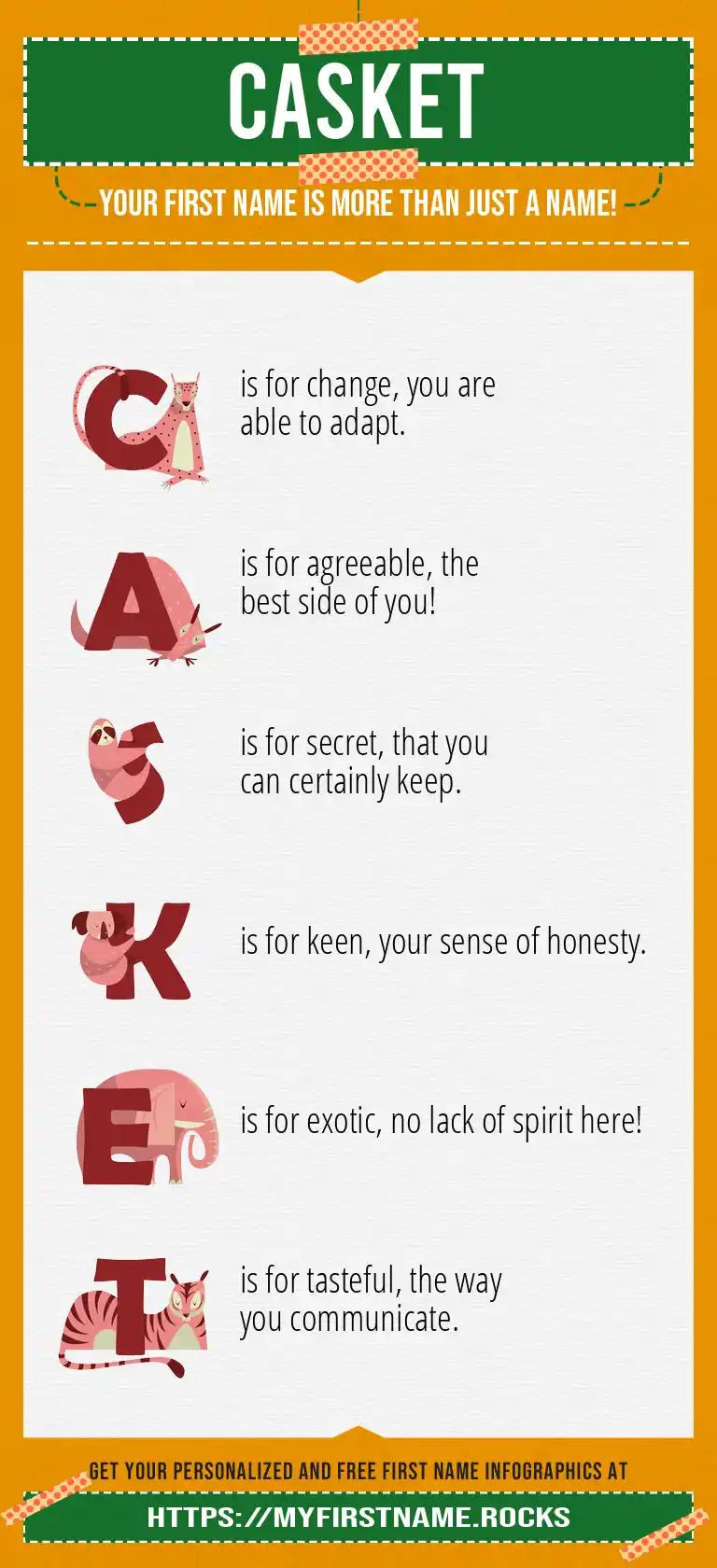 CASKET

YOUR FIRST NAME IS MORE THAN JUST A NAME!

C is for change, you are able to adapt.

A is for agreeable, the best side of you!

S is for secret, that you can certainly keep.

K is for keen, your sense of honesty.

E is for exotic, no lack of spirit here!

T is for tasteful, the way you communicate.

GET YOUR PERSONALIZED AND FREE FIRST NAME INFOGRAPHICS AT

HTTPS://MYFIRSTNAME.ROCKS