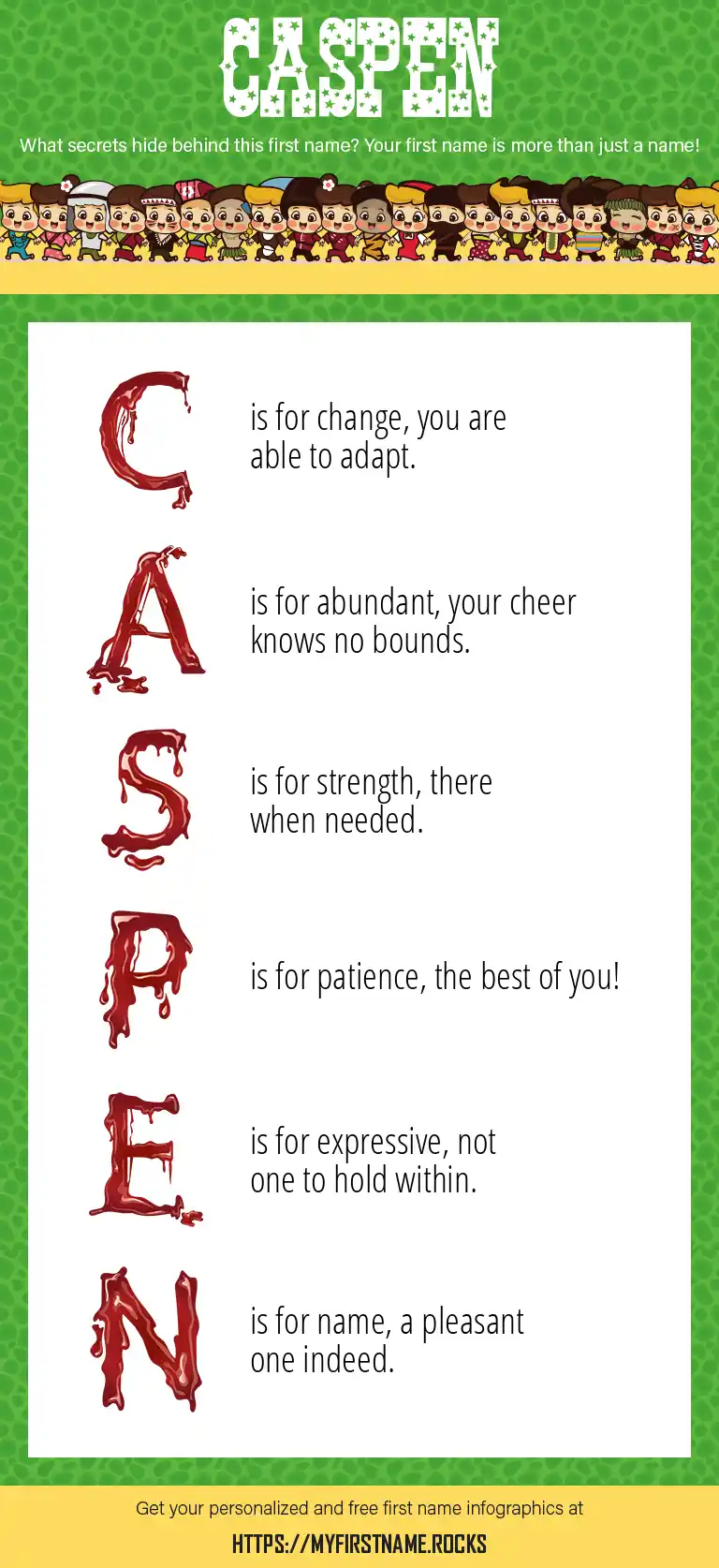 CASPEN

What secrets hide behind this first name? Your first name is more than just a name!

C is for change, you are able to adapt.

A is for abundant, your cheer knows no bounds.

S is for strength, there when needed.

P is for patience, the best of you!

E is for expressive, not one to hold within.

N is for name, a pleasant one indeed.

Get your personalized and free first name infographics at

HTTPS://MYFIRSTNAME.ROCKS