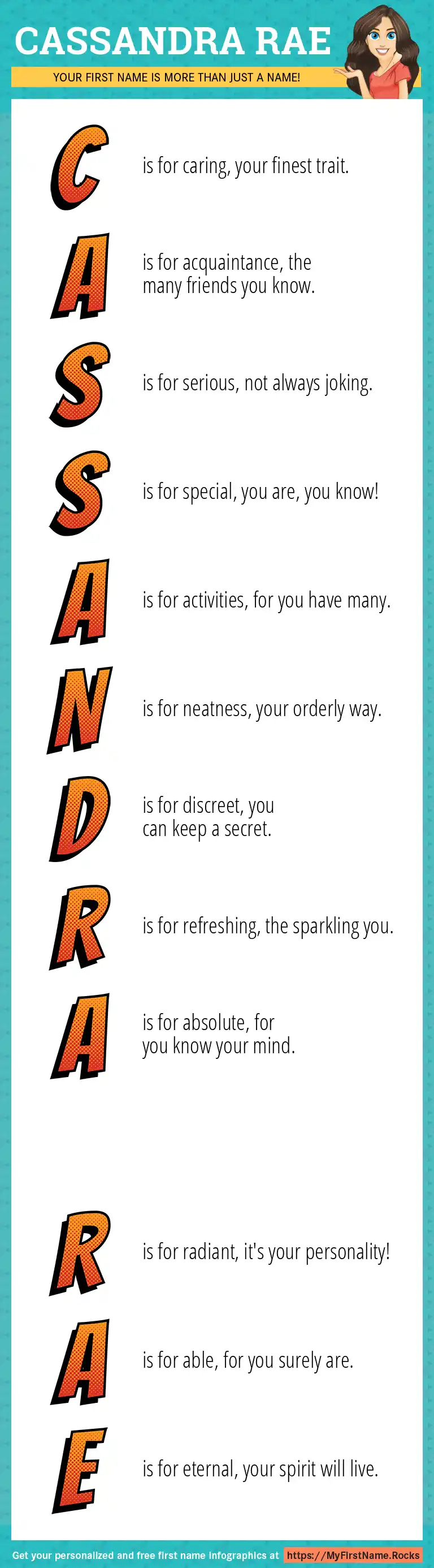 CASSANDRA RAE

YOUR FIRST NAME IS MORE THAN JUST A NAME!

C is for caring, your finest trait.

A is for acquaintance, the many friends you know.

S is for serious, not always joking.

S is for special, you are, you know!

A is for activities, for you have many.

N is for neatness, your orderly way.

D is for discreet, you can keep a secret.

R is for refreshing, the sparkling you.

A is for absolute, for you know your mind.

R is for radiant, it's your personality!

A is for able, for you surely are.

E is for eternal, your spirit will live.

Get your personalized and free first name infographics at https://MyFirstName.Rocks