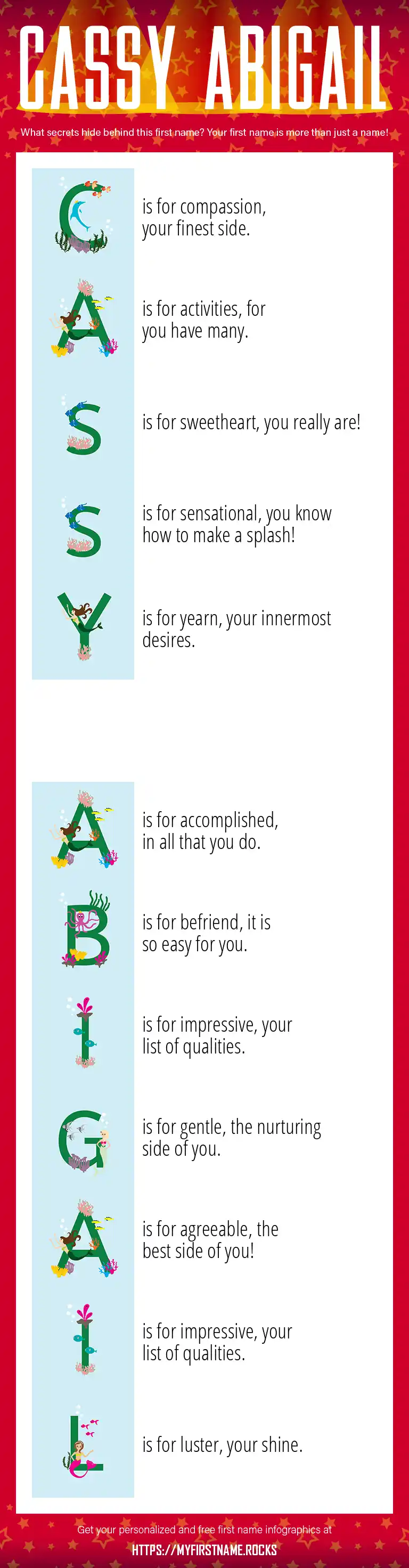 CASSY ABIGAIL

What secrets hide behind this first name? Your first name is more than just a name!

C is for compassion, your finest side.

A is for activities, for you have many.

S is for sweetheart, you really are!

S is for sensational, you know how to make a splash!

Y is for yearn, your innermost desires.

A is for accomplished, in all that you do.

B is for befriend, it is so easy for you.

I is for impressive, your list of qualities.

G is for gentle, the nurturing side of you.

A is for agreeable, the best side of you!

I is for impressive, your list of qualities.

L is for luster, your shine.

Get your personalized and free first name infographics at

HTTPS://MYFIRSTNAME.ROCKS