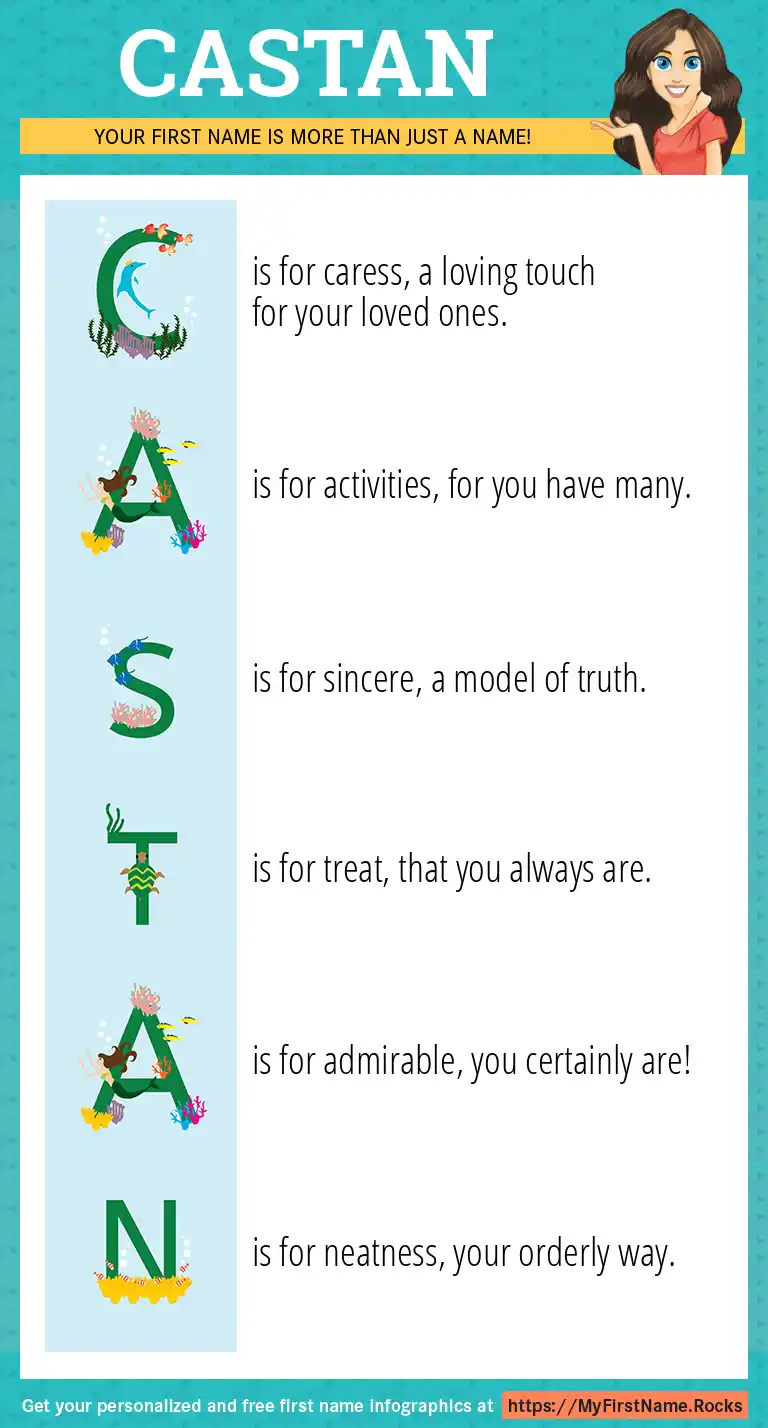 CASTAN

YOUR FIRST NAME IS MORE THAN JUST A NAME!

C is for caress, a loving touch for your loved ones.

A is for activities, for you have many.

S is for sincere, a model of truth.

T is for treat, that you always are.

A is for admirable, you certainly are!

N is for neatness, your orderly way.

Get your personalized and free first name infographics at https://MyFirstName.Rocks