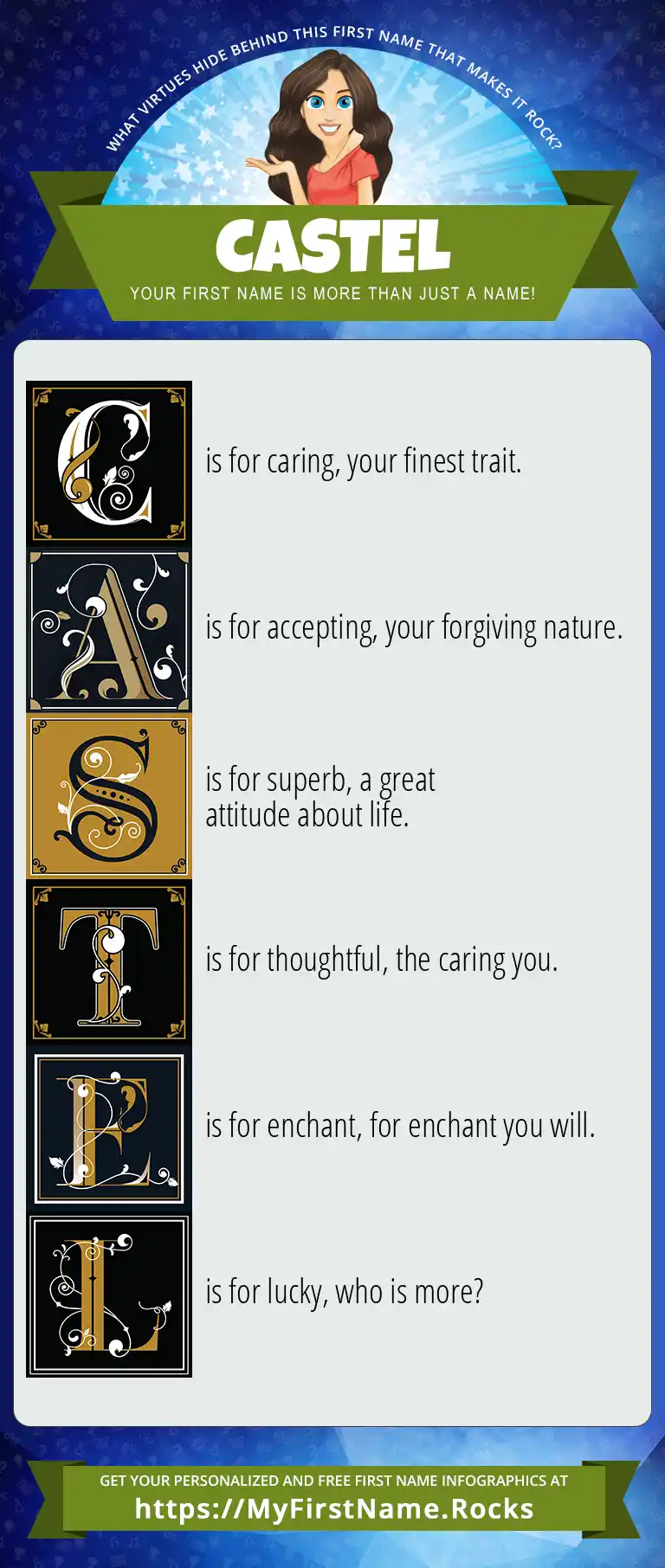 WHAT VIRTUES HIDE BEHIND THIS FIRST NAME THAT MAKES IT ROCK?

CASTEL

YOUR FIRST NAME IS MORE THAN JUST A NAME!

C is for caring, your finest trait.

A is for accepting, your forgiving nature.

S is for superb, a great attitude about life.

T is for thoughtful, the caring you.

E is for enchant, for enchant you will.

L is for lucky, who is more?

GET YOUR PERSONALIZED AND FREE FIRST NAME INFOGRAPHICS AT
https://MyFirstName.Rocks