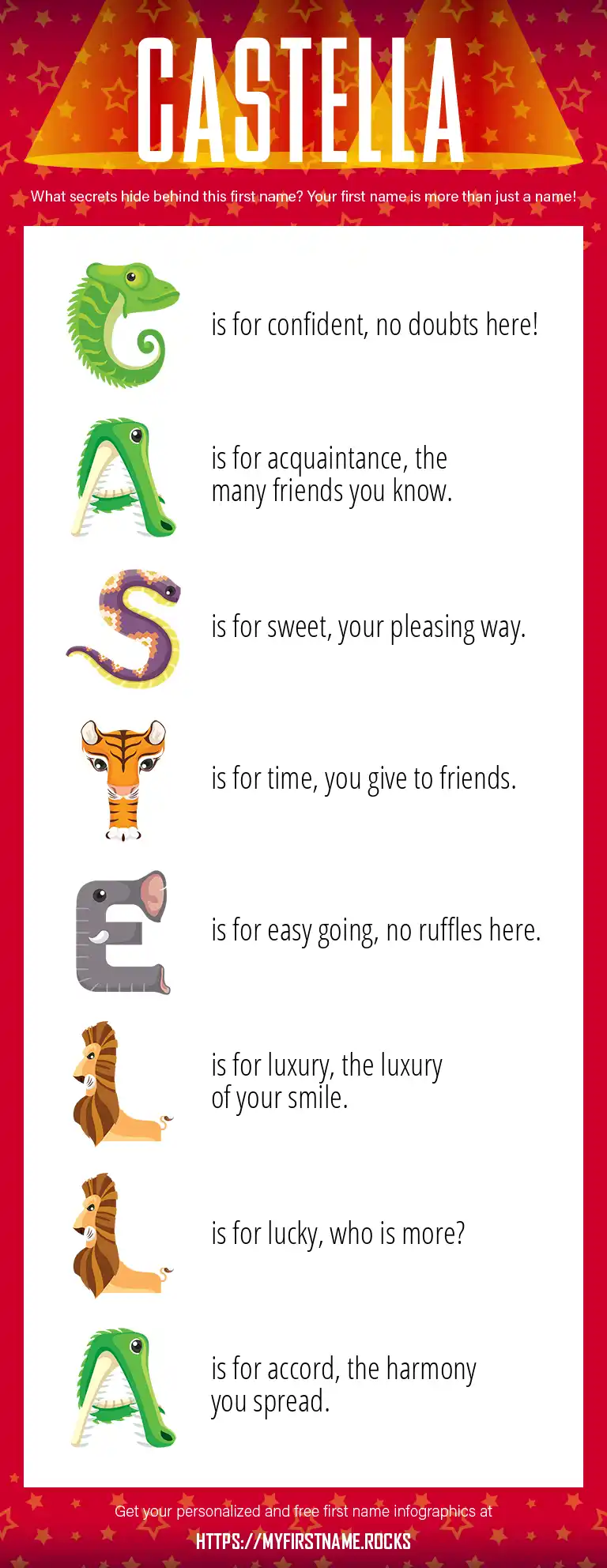 CASTELLA

What secrets hide behind this first name? Your first name is more than just a name!

C is for confident, no doubts here!

A is for acquaintance, the many friends you know.

S is for sweet, your pleasing way.

T is for time, you give to friends.

E is for easy going, no ruffles here.

L is for luxury, the luxury of your smile.

L is for lucky, who is more?

A is for accord, the harmony you spread.

Get your personalized and free first name infographics at

HTTPS://MYFIRSTNAME.ROCKS