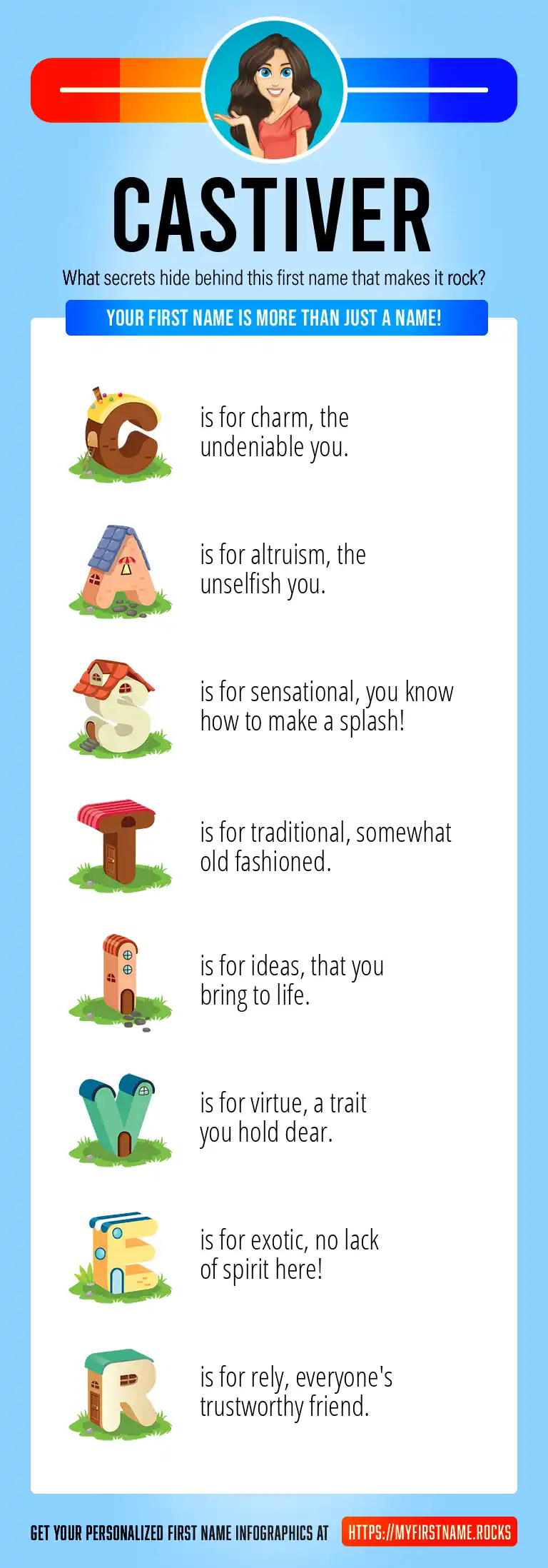 CASTIVER

What secrets hide behind this first name that makes it rock?

YOUR FIRST NAME IS MORE THAN JUST A NAME!

C is for charm, the undeniable you.

A is for altruism, the unselfish you.

S is for sensational, you know how to make a splash!

T is for traditional, somewhat old fashioned.

I is for ideas, that you bring to life.

V is for virtue, a trait you hold dear.

E is for exotic, no lack of spirit here!

R is for rely, everyone's trustworthy friend.

GET YOUR PERSONALIZED FIRST NAME INFOGRAPHICS AT HTTPS://MYFIRSTNAME.ROCKS