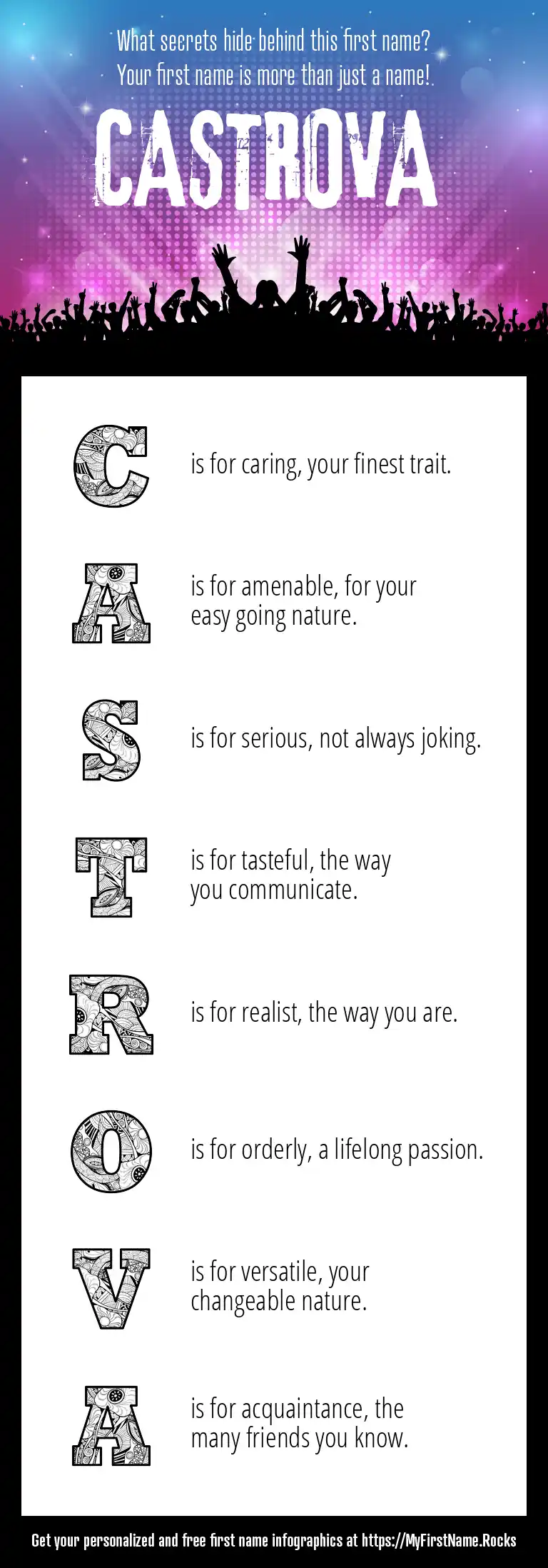 What secrets hide behind this first name?
Your first name is more than just a name!

CASTROVA

C is for caring, your finest trait.

A is for amenable, for your easy going nature.

S is for serious, not always joking.

T is for tasteful, the way you communicate.

R is for realist, the way you are.

O is for orderly, a lifelong passion.

V is for versatile, your changeable nature.

A is for acquaintance, the many friends you know.

Get your personalized and free first name infographics at https://MyFirstName.Rocks