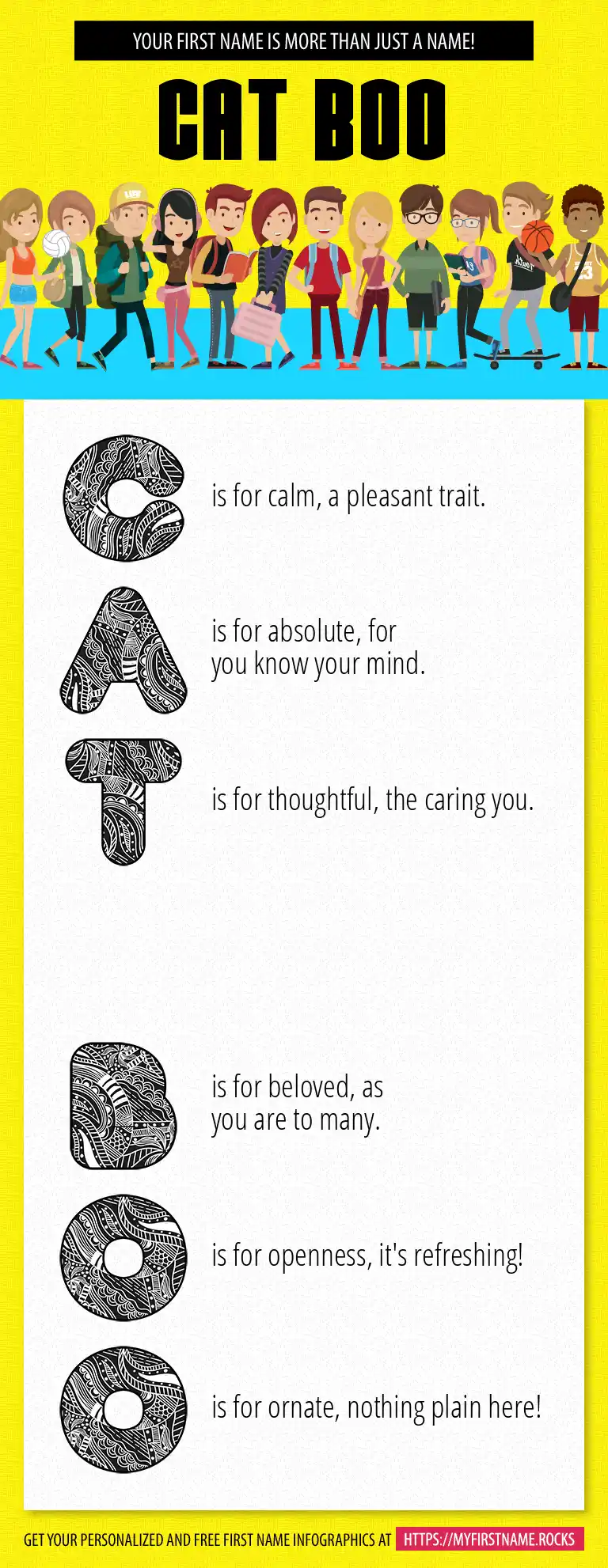 YOUR FIRST NAME IS MORE THAN JUST A NAME!

CAT BOO

C is for calm, a pleasant trait.

A is for absolute, for you know your mind.

T is for thoughtful, the caring you.

B is for beloved, as you are to many.

O is for openness, it's refreshing!

O is for ornate, nothing plain here!

GET YOUR PERSONALIZED AND FREE FIRST NAME INFOGRAPHICS AT HTTPS://MYFIRSTNAME.ROCKS