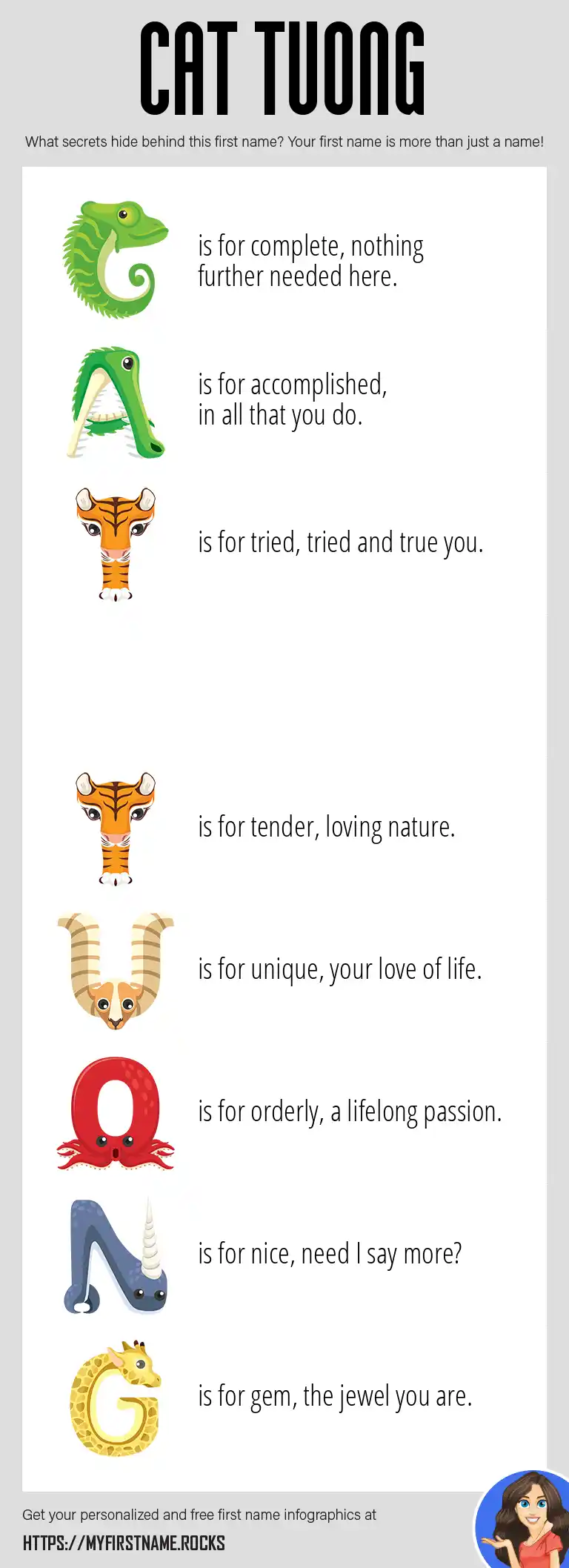 CAT TUONG

What secrets hide behind this first name? Your first name is more than just a name!

C is for complete, nothing further needed here.

A is for accomplished, in all that you do.

T is for tried, tried and true you.

T is for tender, loving nature.

U is for unique, your love of life.

O is for orderly, a lifelong passion.

N is for nice, need I say more?

G is for gem, the jewel you are.

Get your personalized and free first name infographics at

HTTPS://MYFIRSTNAME.ROCKS