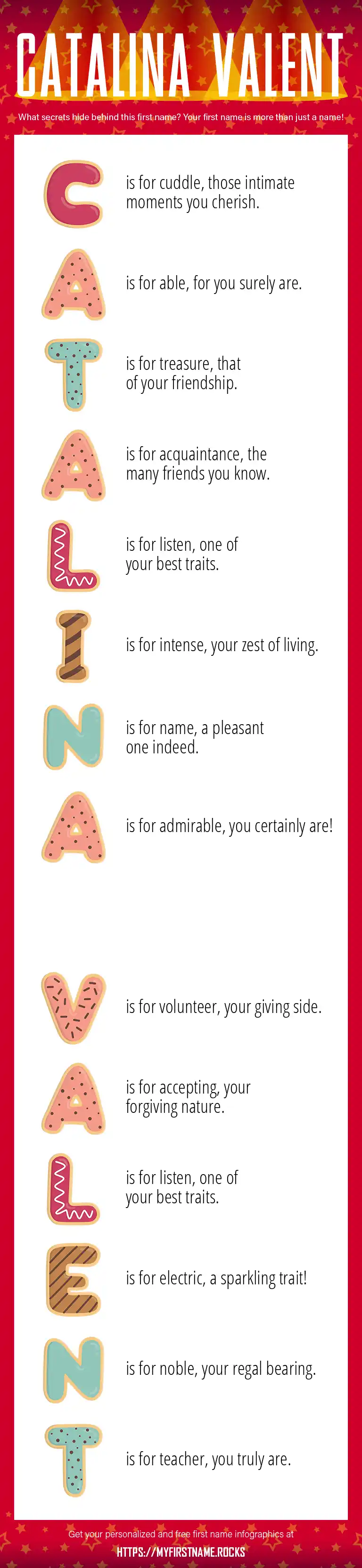 CATALINA VALENT

What secrets hide behind this first name? Your first name is more than just a name!

C is for cuddle, those intimate moments you cherish.

A is for able, for you surely are.

T is for treasure, that of your friendship.

A is for acquaintance, the many friends you know.

L is for listen, one of your best traits.

I is for intense, your zest of living.

N is for name, a pleasant one indeed.

A is for admirable, you certainly are!

V is for volunteer, your giving side.

A is for accepting, your forgiving nature.

L is for listen, one of your best traits.

E is for electric, a sparkling trait!

N is for noble, your regal bearing.

T is for teacher, you truly are.

Get your personalized and free first name infographics at
HTTPS://MYFIRSTNAME.ROCKS