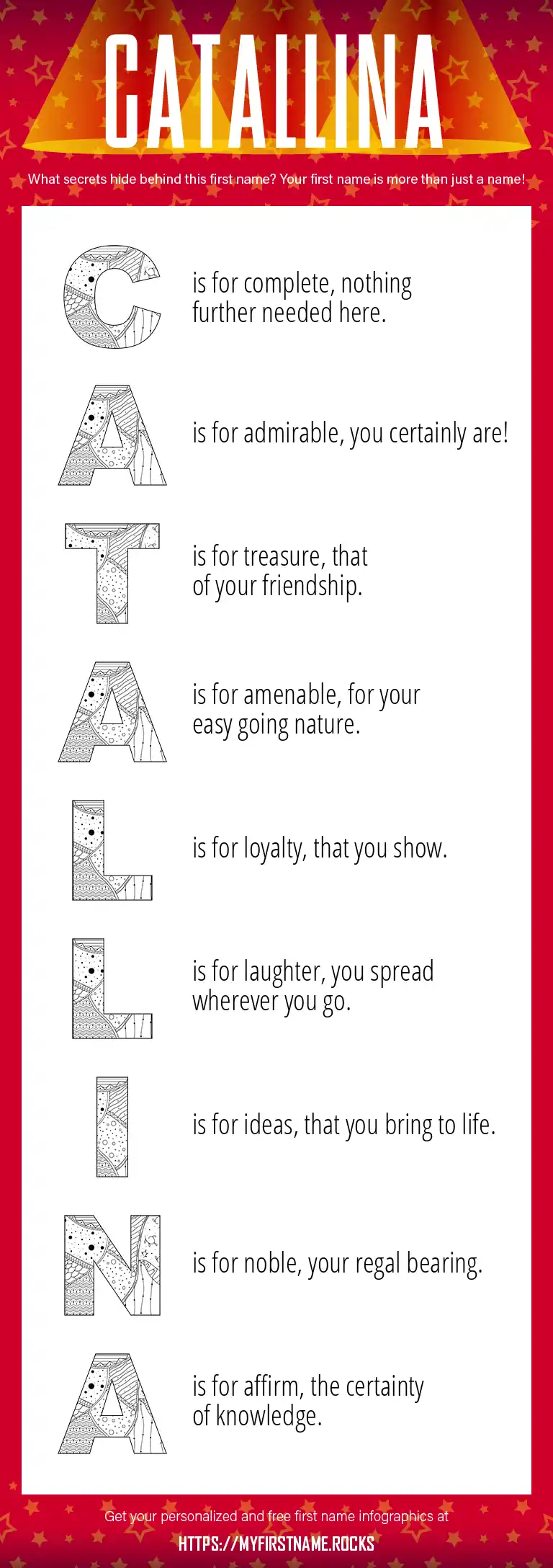 CATALLINA

What secrets hide behind this first name? Your first name is more than just a name!

C is for complete, nothing further needed here.

A is for admirable, you certainly are!

T is for treasure, that of your friendship.

A is for amenable, for your easy going nature.

L is for loyalty, that you show.

L is for laughter, you spread wherever you go.

I is for ideas, that you bring to life.

N is for noble, your regal bearing.

A is for affirm, the certainty of knowledge.

Get your personalized and free first name infographics at

HTTPS://MYFIRSTNAME.ROCKS