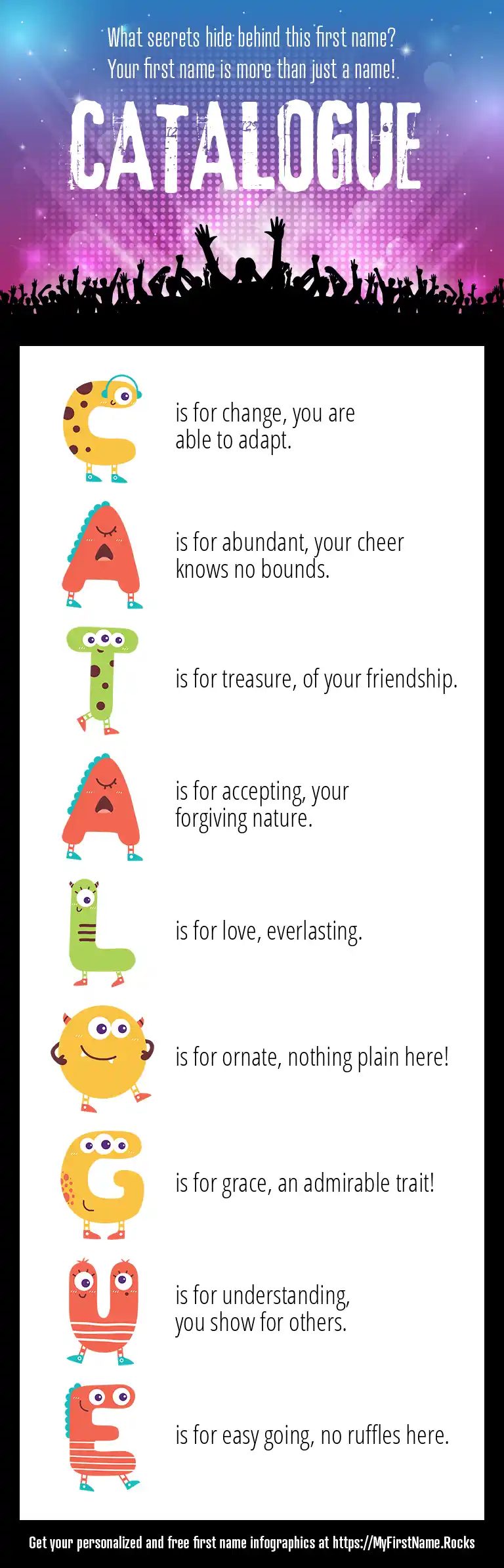 What secrets hide behind this first name?
Your first name is more than just a name!

CATALOGUE

C is for change, you are able to adapt.

A is for abundant, your cheer knows no bounds.

T is for treasure, of your friendship.

A is for accepting, your forgiving nature.

L is for love, everlasting.

O is for ornate, nothing plain here!

G is for grace, an admirable trait!

U is for understanding, you show for others.

E is for easy going, no ruffles here.

Get your personalized and free first name infographics at https://MyFirstName.Rocks