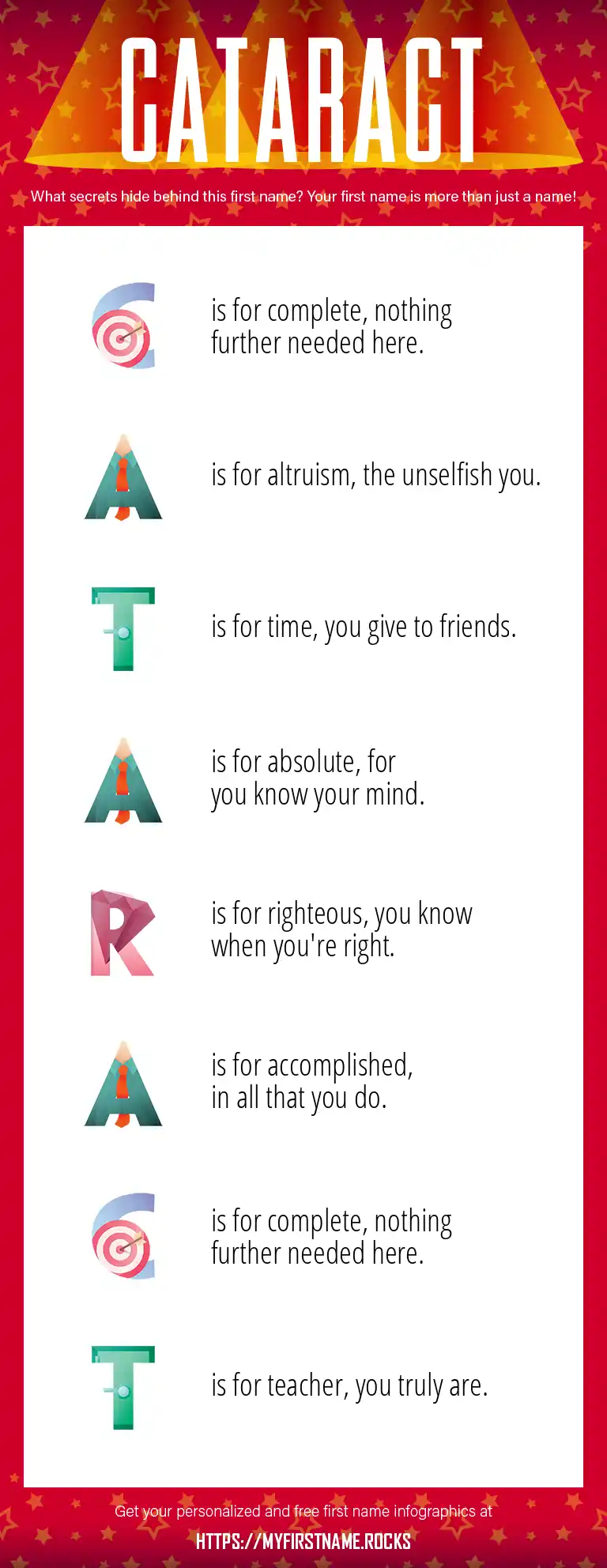 CATARACT

What secrets hide behind this first name? Your first name is more than just a name!

C is for complete, nothing further needed here.

A is for altruism, the unselfish you.

T is for time, you give to friends.

A is for absolute, for you know your mind.

R is for righteous, you know when you're right.

A is for accomplished, in all that you do.

C is for complete, nothing further needed here.

T is for teacher, you truly are.

Get your personalized and free first name infographics at

HTTPS://MYFIRSTNAME.ROCKS