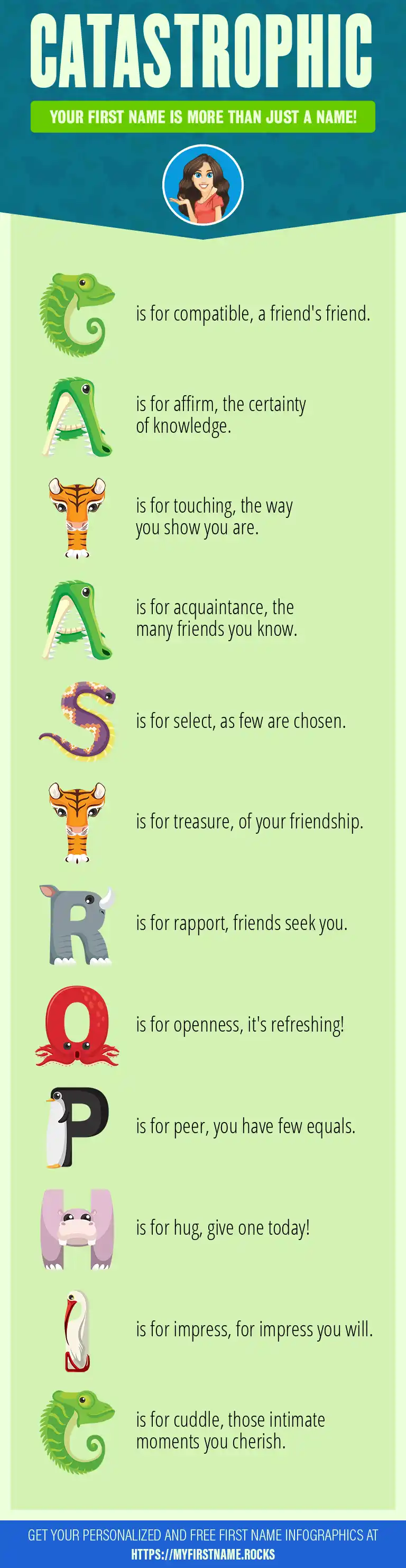 CATASTROPHIC

YOUR FIRST NAME IS MORE THAN JUST A NAME!

C is for compatible, a friend's friend.

A is for affirm, the certainty of knowledge.

T is for touching, the way you show you are.

A is for acquaintance, the many friends you know.

S is for select, as few are chosen.

T is for treasure, of your friendship.

R is for rapport, friends seek you.

O is for openness, it's refreshing!

P is for peer, you have few equals.

H is for hug, give one today!

I is for impress, for impress you will.

C is for cuddle, those intimate moments you cherish.

GET YOUR PERSONALIZED AND FREE FIRST NAME INFOGRAPHICS AT HTTPS://MYFIRSTNAME.ROCKS