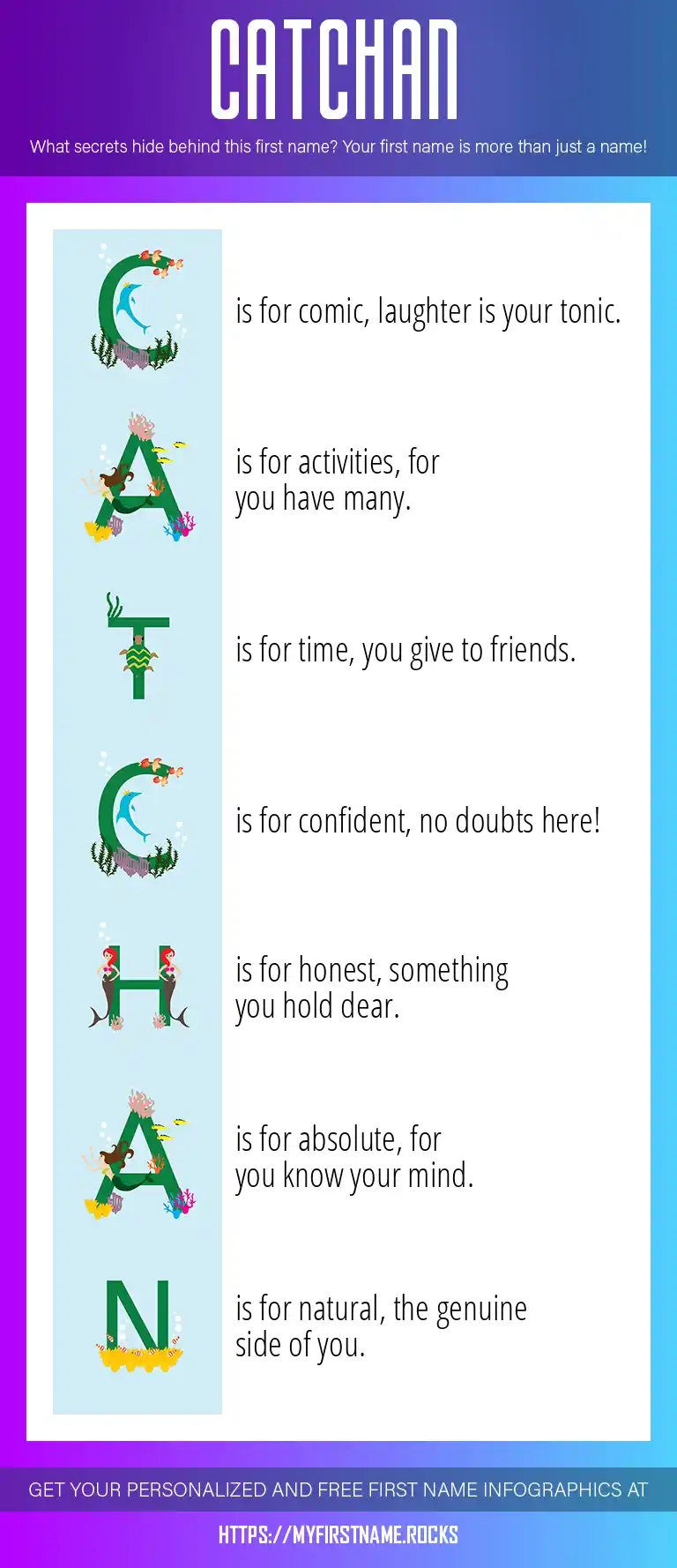 CATCHAN

What secrets hide behind this first name? Your first name is more than just a name!

C is for comic, laughter is your tonic.

A is for activities, for you have many.

T is for time, you give to friends.

C is for confident, no doubts here!

H is for honest, something you hold dear.

A is for absolute, for you know your mind.

N is for natural, the genuine side of you.

GET YOUR PERSONALIZED AND FREE FIRST NAME INFOGRAPHICS AT

HTTPS://MYFIRSTNAME.ROCKS