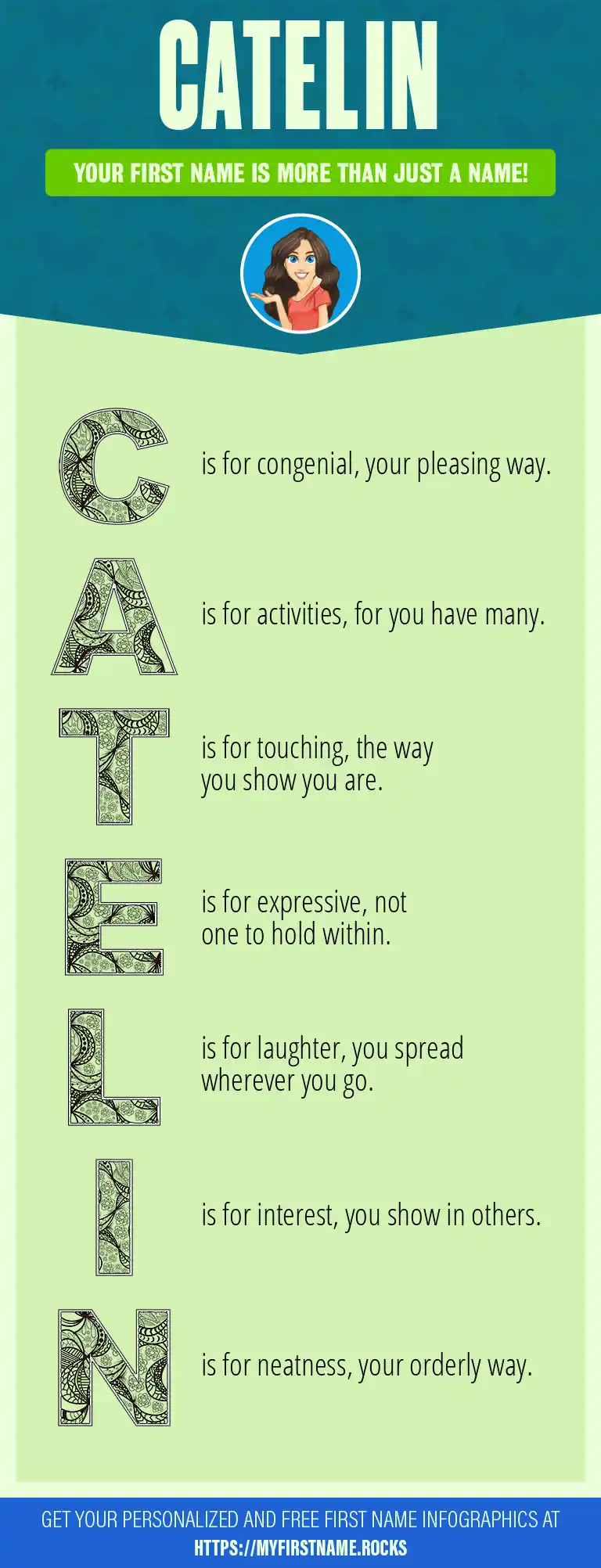 CATELIN

YOUR FIRST NAME IS MORE THAN JUST A NAME!

C is for congenial, your pleasing way.

A is for activities, for you have many.

T is for touching, the way you show you are.

E is for expressive, not one to hold within.

L is for laughter, you spread wherever you go.

I is for interest, you show in others.

N is for neatness, your orderly way.

GET YOUR PERSONALIZED AND FREE FIRST NAME INFOGRAPHICS AT HTTPS://MYFIRSTNAME.ROCKS