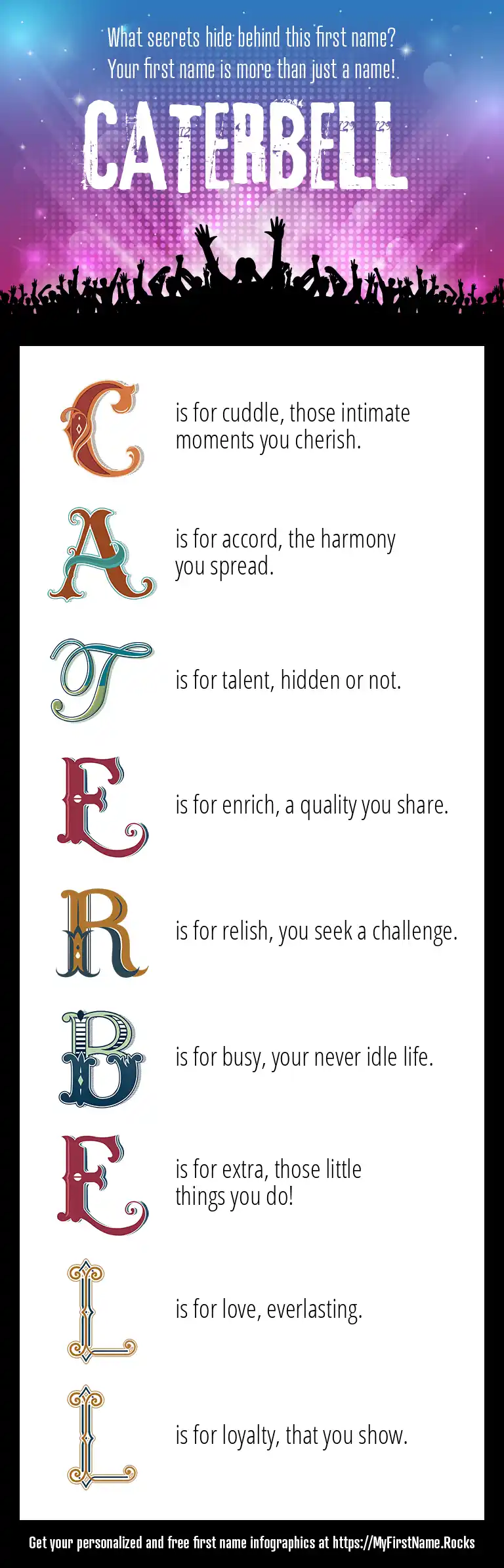 What secrets hide behind this first name?
Your first name is more than just a name!

CATERBELL

C is for cuddle, those intimate moments you cherish.

A is for accord, the harmony you spread.

T is for talent, hidden or not.

E is for enrich, a quality you share.

R is for relish, you seek a challenge.

B is for busy, your never idle life.

E is for extra, those little things you do!

L is for love, everlasting.

L is for loyalty, that you show.

Get your personalized and free first name infographics at https://MyFirstName.Rocks