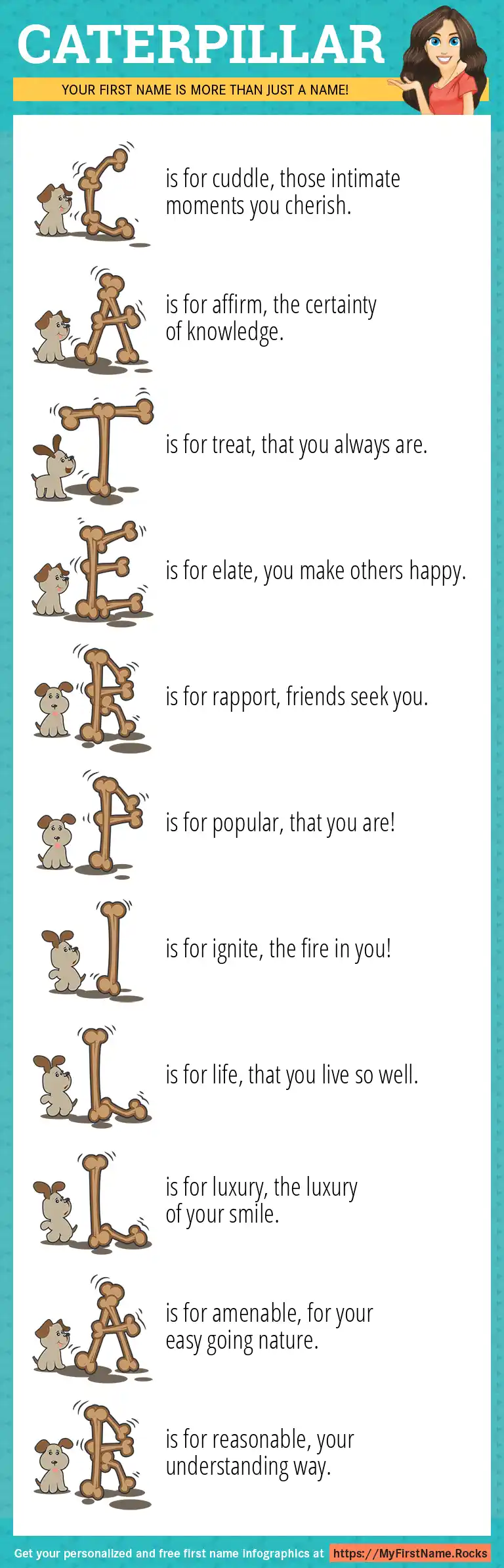 CATERPILLAR

YOUR FIRST NAME IS MORE THAN JUST A NAME!

C is for cuddle, those intimate moments you cherish.

A is for affirm, the certainty of knowledge.

T is for treat, that you always are.

E is for elate, you make others happy.

R is for rapport, friends seek you.

P is for popular, that you are!

I is for ignite, the fire in you!

L is for life, that you live so well.

L is for luxury, the luxury of your smile.

A is for amenable, for your easy going nature.

R is for reasonable, your understanding way.

Get your personalized and free first name infographics at https://MyFirstName.Rocks