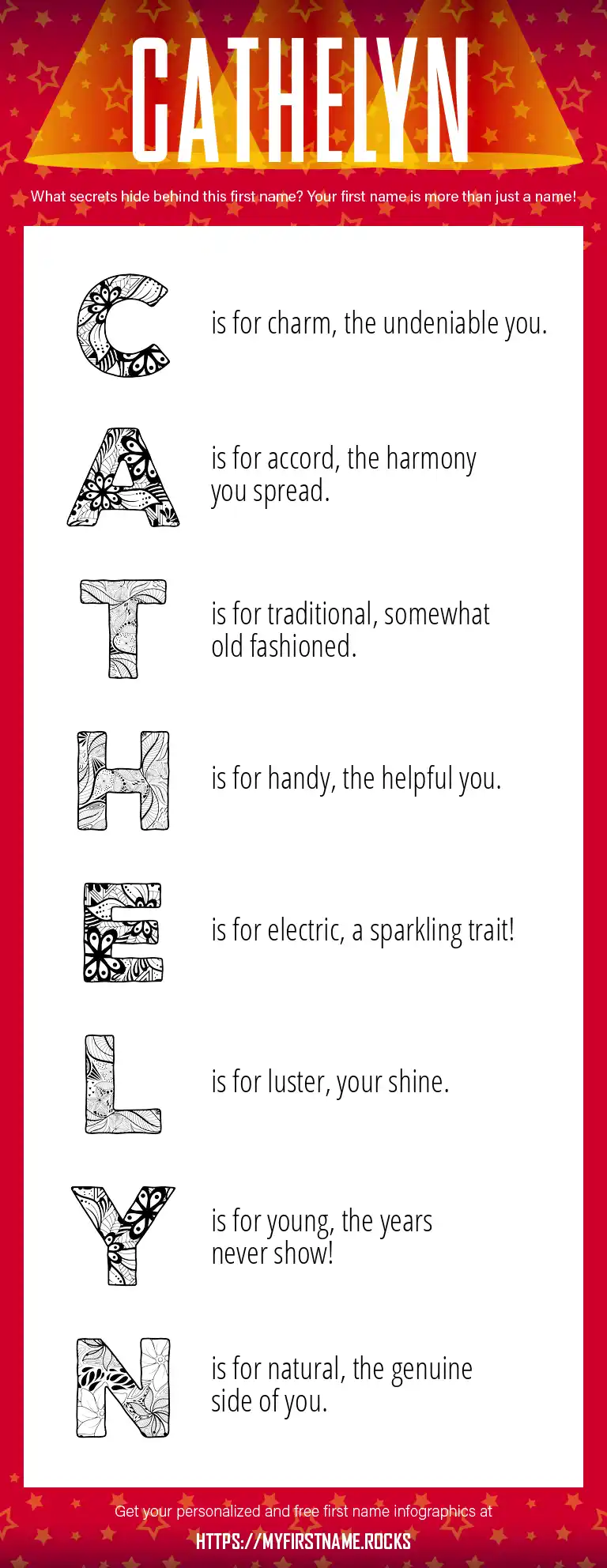 CATHELYN

What secrets hide behind this first name? Your first name is more than just a name!

C is for charm, the undeniable you.

A is for accord, the harmony you spread.

T is for traditional, somewhat old fashioned.

H is for handy, the helpful you.

E is for electric, a sparkling trait!

L is for luster, your shine.

Y is for young, the years never show!

N is for natural, the genuine side of you.

Get your personalized and free first name infographics at

HTTPS://MYFIRSTNAME.ROCKS